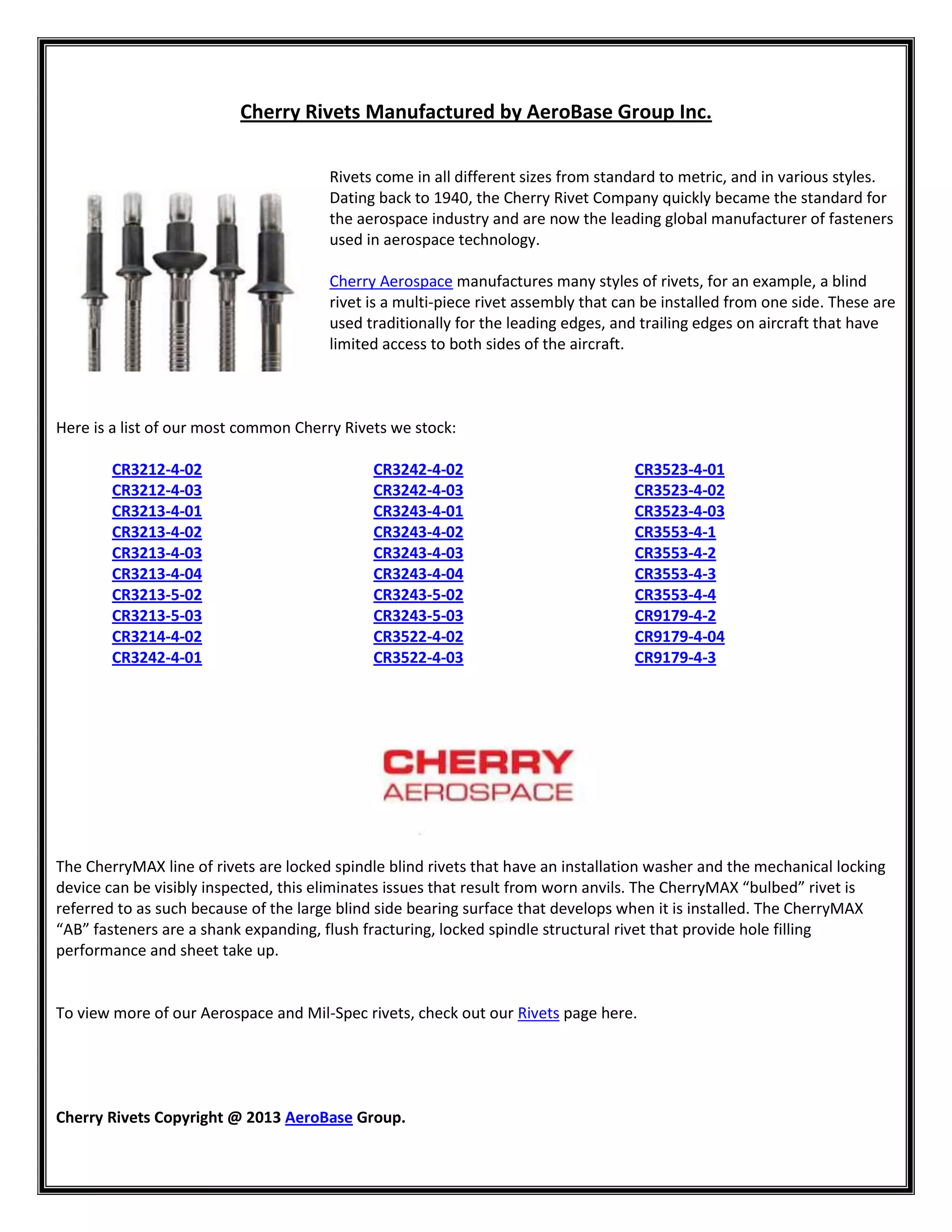 Cherry Rivets Manufactured by AeroBase Group Inc.

Rivets come in all different sizes from standard to metric, and in various styles. Dating back to 1940, the Cherry Rivet Company quickly became the standard for the aerospace industry and are now the leading global manufacturer of fasteners used in aerospace technology.

Cherry Aerospace manufactures many styles of rivets, for an example, a blind rivet is a multi-piece rivet assembly that can be installed from one side. These are used traditionally for the leading edges, and trailing edges on aircraft that have limited access to both sides of the aircraft.

Here is a list of our most common Cherry Rivets we stock:

CR3212-4-02
CR3212-4-03
CR3213-4-01
CR3213-4-02
CR3213-4-03
CR3213-4-04
CR3213-5-02
CR3213-5-03
CR3214-4-02
CR3242-4-01

CR3242-4-02
CR3242-4-03
CR3243-4-01
CR3243-4-02
CR3243-4-03
CR3243-4-04
CR3243-5-02
CR3243-5-03
CR3522-4-02
CR3522-4-03

CR3523-4-01
CR3523-4-02
CR3523-4-03
CR3553-4-1
CR3553-4-2
CR3553-4-3
CR3553-4-4
CR9179-4-2
CR9179-4-04
CR9179-4-3

CHERRY
AEROSPACE

The CherryMAX line of rivets are locked spindle blind rivets that have an installation washer and the mechanical locking device can be visibly inspected, this eliminates issues that result from worn anvils. The CherryMAX “bulbed” rivet is referred to as such because of the large blind side bearing surface that develops when it is installed. The CherryMAX “AB” fasteners are a shank expanding, flush fracturing, locked spindle structural rivet that provide hole filling performance and sheet take up.

To view more of our Aerospace and Mil-Spec rivets, check out our Rivets page here.

Cherry Rivets Copyright @ 2013 AeroBase Group.