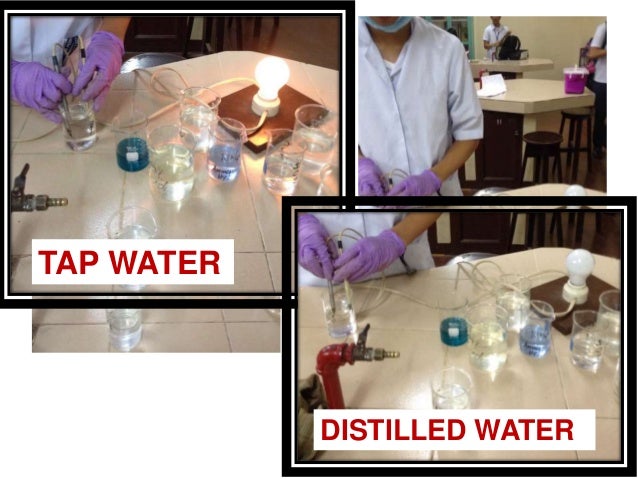 TAP WATER

DISTILLED WATER