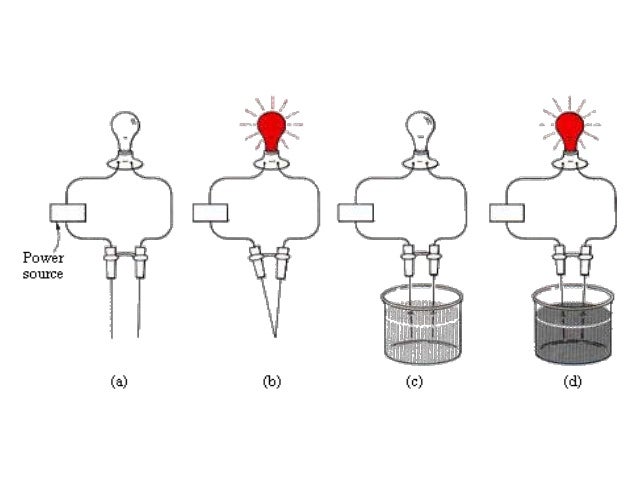 Power source

(a)

(b)

(c)

(d)