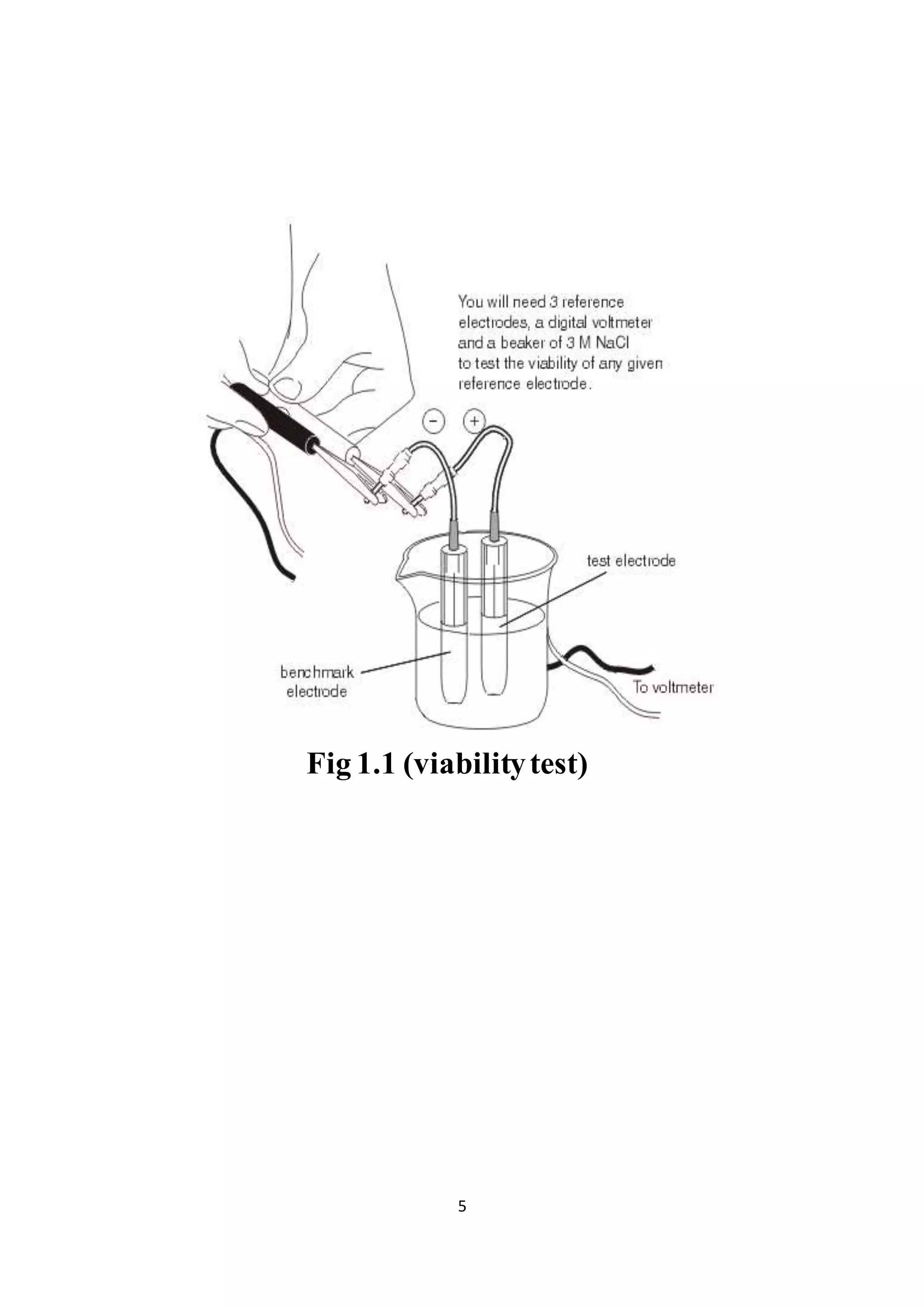 You will need 3 reference electrodes, a digital voltmeter and a beaker of 3 M NaCl to test the viability of any given reference electrode.

−

+

test electrode

benchmark electrode

To voltmeter

Fig 1.1 (viability test)

5