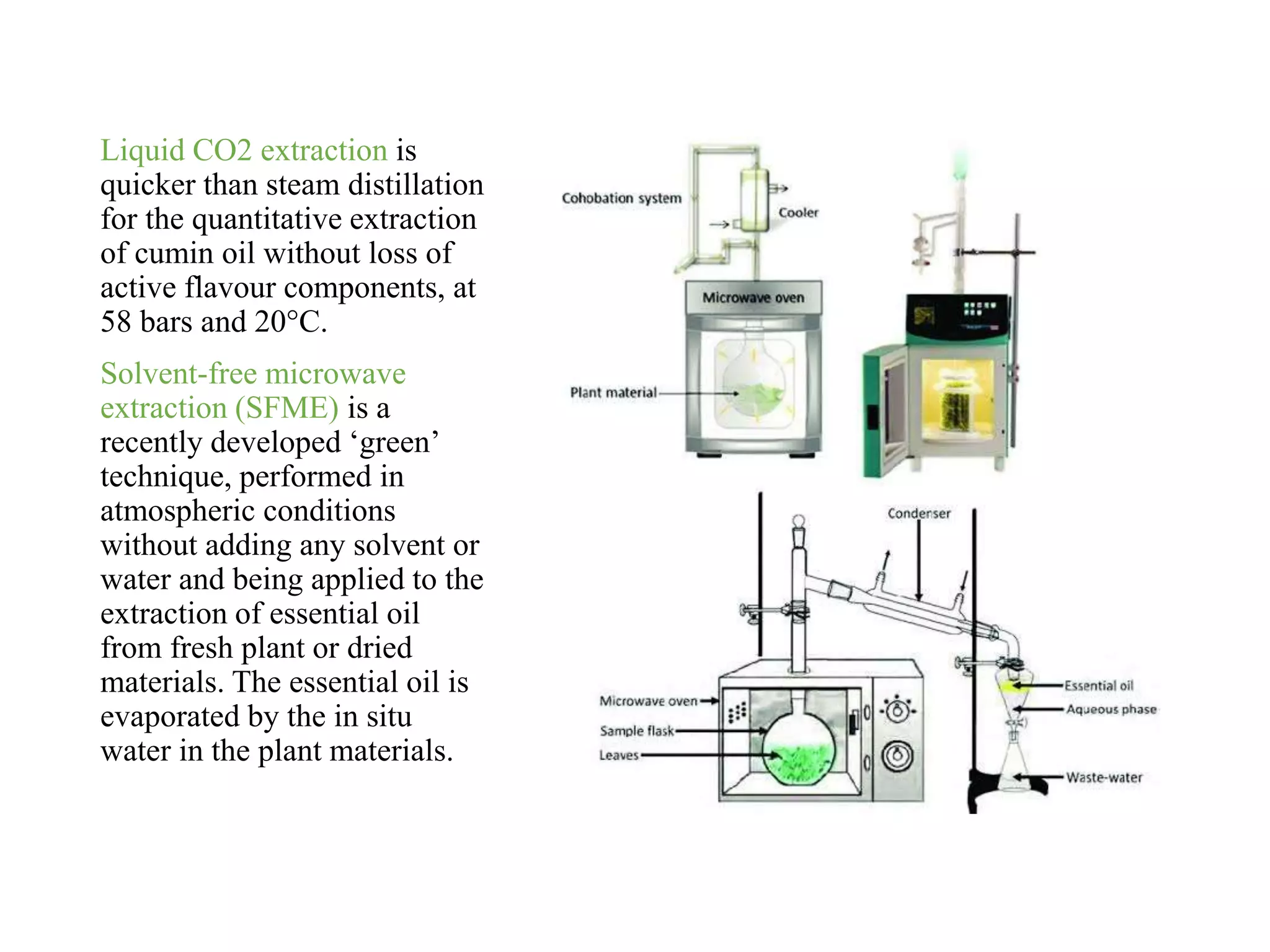 Liquid CO2 extraction is quicker than steam distillation for the quantitative extraction of cumin oil without loss of active flavour components, at 58 bars and 20°C.

Solvent-free microwave extraction (SFME) is a recently developed ‘green’ technique, performed in atmospheric conditions without adding any solvent or water and being applied to the extraction of essential oil from fresh plant or dried materials. The essential oil is evaporated by the in situ water in the plant materials.

Cohobation system
Cooler
Microwave oven
Plant material

Condenser
Microwave oven
Sample flask
Leaves
Essential oil
Aqueous phase
Waste-water