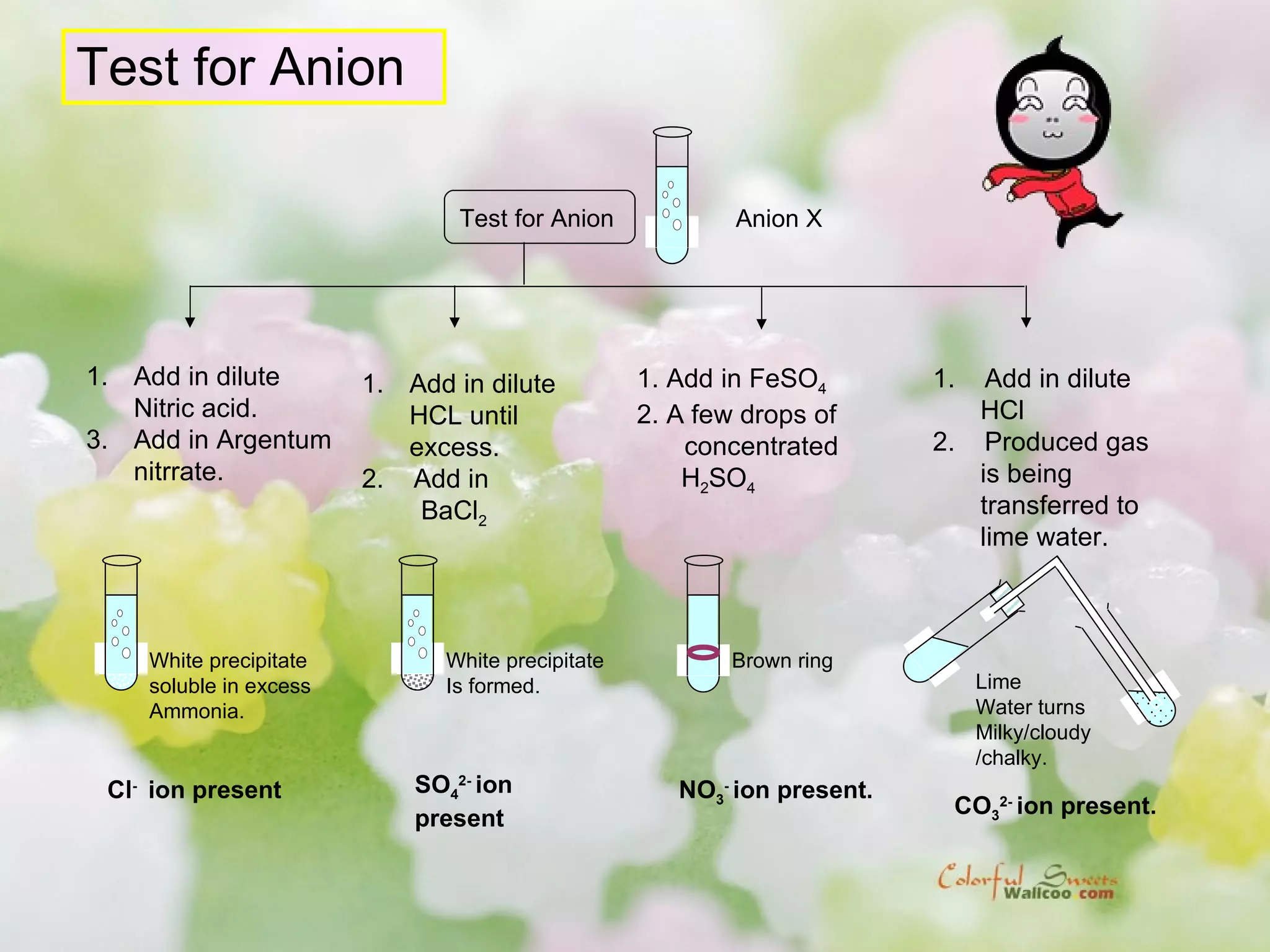 Test for Anion

Test for Anion

Anion X

1. Add in dilute Nitric acid.
3. Add in Argentum nitrrate.

White precipitate soluble in excess Ammonia.

$Cl^-$ ion present

1. Add in dilute HCL until excess.
2. Add in $BaCl_2$

White precipitate Is formed.

$SO_4^{2-}$ ion present

1. Add in $FeSO_4$
2. A few drops of concentrated $H_2SO_4$

Brown ring

$NO_3^-$ ion present.

1. Add in dilute HCl
2. Produced gas is being transferred to lime water.

Lime Water turns Milky/cloudy /chalky.

$CO_3^{2-}$ ion present.

Colorful Sweets Wallcoo.com