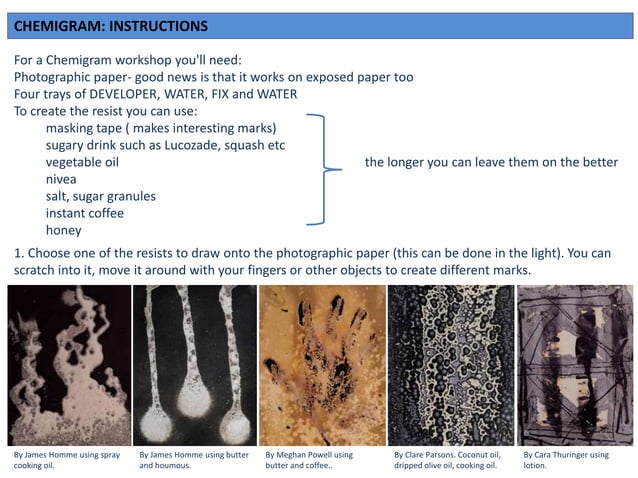 CHEMIGRAM: INSTRUCTIONS

For a Chemigram workshop you'll need:
Photographic paper- good news is that it works on exposed paper too
Four trays of DEVELOPER, WATER, FIX and WATER
To create the resist you can use:
masking tape ( makes interesting marks)
sugary drink such as Lucozade, squash etc
vegetable oil
nivea
salt, sugar granules
instant coffee
honey

the longer you can leave them on the better

1. Choose one of the resists to draw onto the photographic paper (this can be done in the light). You can scratch into it, move it around with your fingers or other objects to create different marks.

By James Homme using spray cooking oil.

By James Homme using butter and houmous.

By Meghan Powell using butter and coffee..

By Clare Parsons. Coconut oil, dripped olive oil, cooking oil.

By Cara Thuringer using lotion.