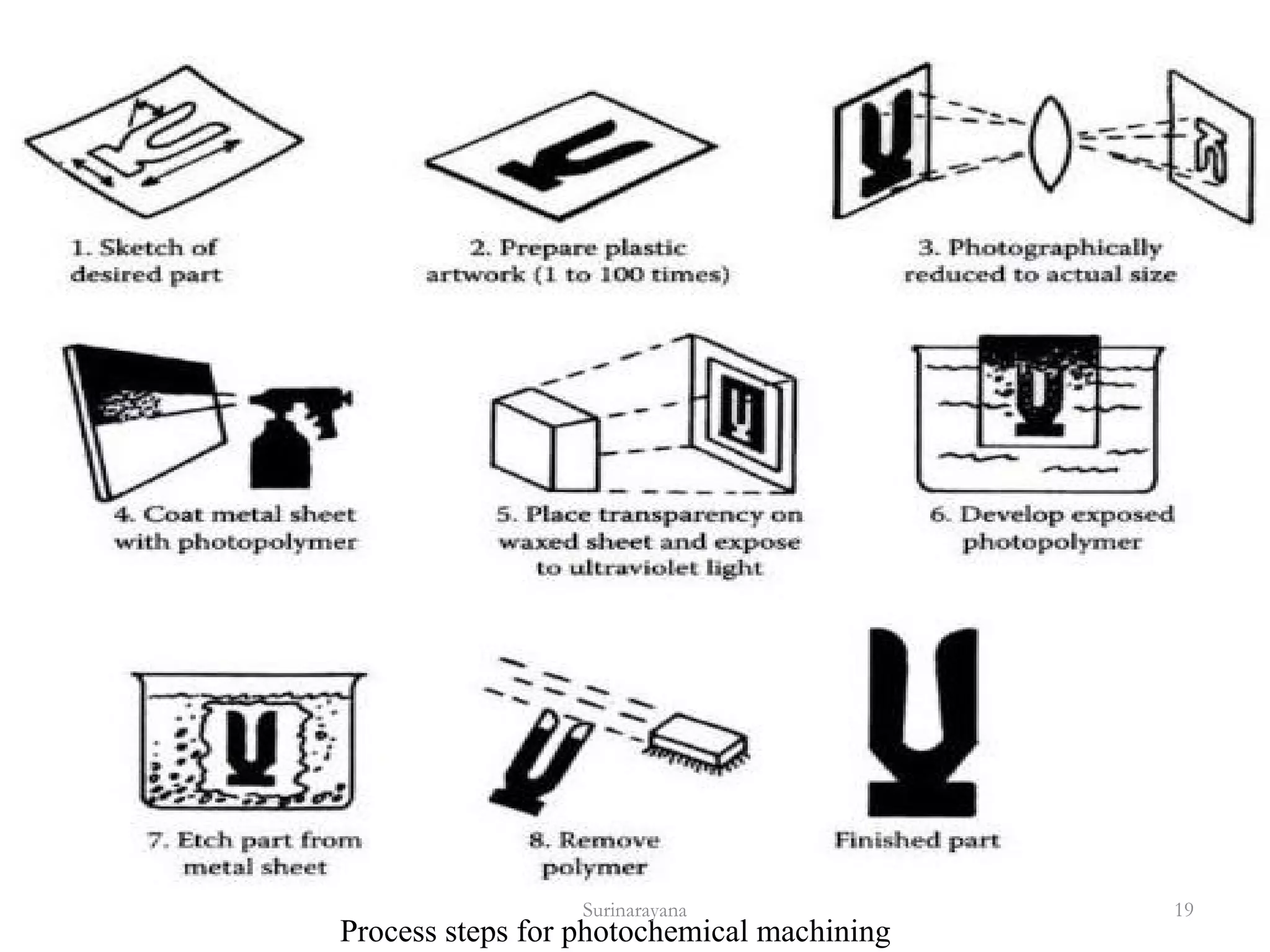 1. Sketch of desired part

2. Prepare plastic artwork (1 to 100 times)

3. Photographically reduced to actual size

4. Coat metal sheet with photopolymer

5. Place transparency on waxed sheet and expose to ultraviolet light

6. Develop exposed photopolymer

7. Etch part from metal sheet

8. Remove polymer

Finished part

Surinarayana

19

Process steps for photochemical machining