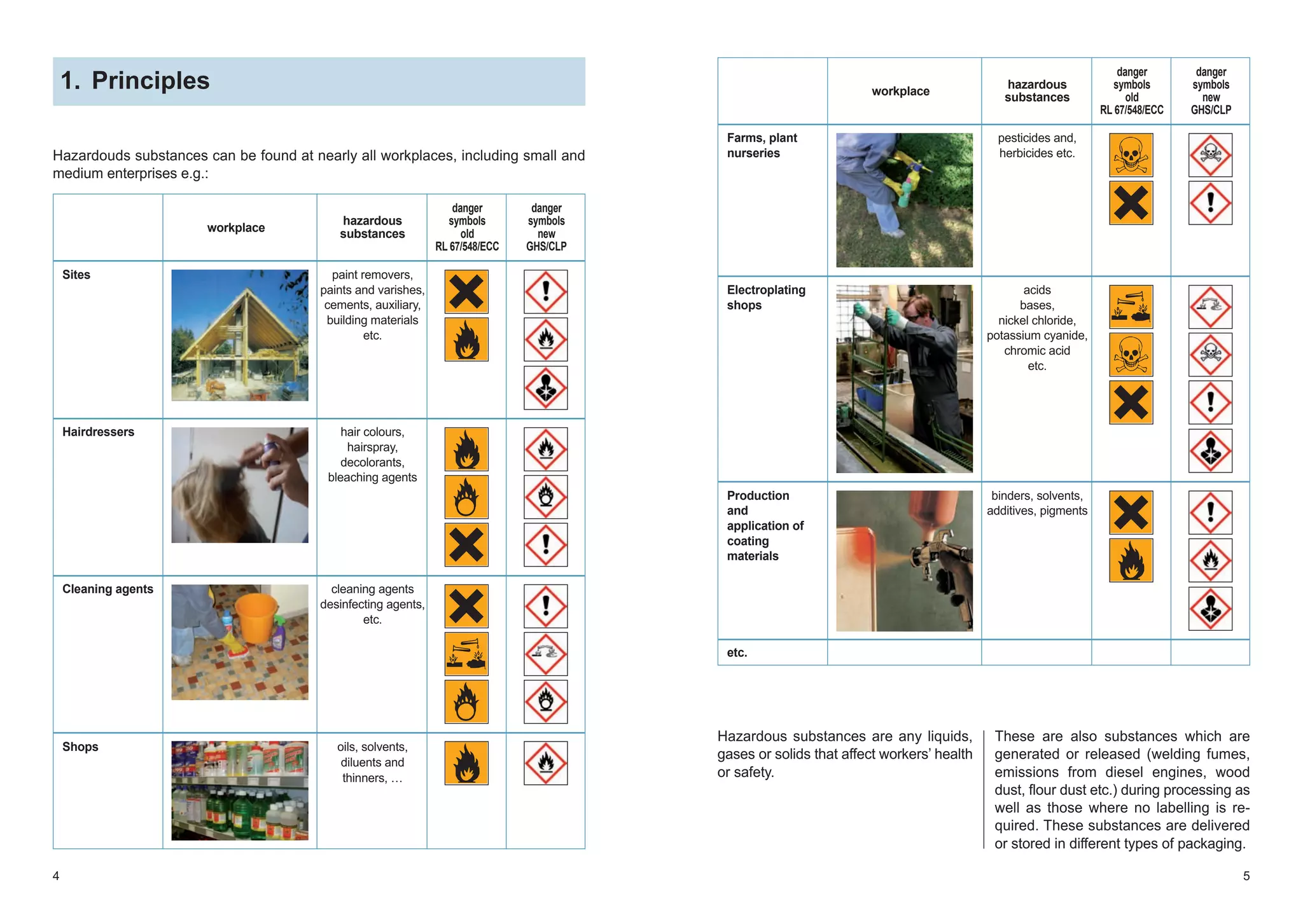 1. Principles

Hazardouds substances can be found at nearly all workplaces, including small and medium enterprises e.g.:

|  | workplace | hazardous substances | danger symbols old RL 67/548/ECC | danger symbols new GHS/CLP |
|---|---|---|---|---|
| Sites |  | paint removers, paints and varishes, cements, auxiliary, building materials etc. |  |  |
| Hairdressers |  | hair colours, hairspray, decolorants, bleaching agents |  |  |
| Cleaning agents |  | cleaning agents desinfecting agents, etc. |  |  |
| Shops |  | oils, solvents, diluents and thinners, … |  |  |

4

|  | workplace | hazardous substances | danger symbols old RL 67/548/ECC | danger symbols new GHS/CLP |
|---|---|---|---|---|
| Farms, plant nurseries |  | pesticides and, herbicides etc. |  |  |
| Electroplating shops |  | acids bases, nickel chloride, potassium cyanide, chromic acid etc. |  |  |
| Production and application of coating materials |  | binders, solvents, additives, pigments |  |  |
| etc. |  |  |  |  |

Hazardous substances are any liquids, gases or solids that affect workers' health or safety.

These are also substances which are generated or released (welding fumes, emissions from diesel engines, wood dust, flour dust etc.) during processing as well as those where no labelling is required. These substances are delivered or stored in different types of packaging.

5