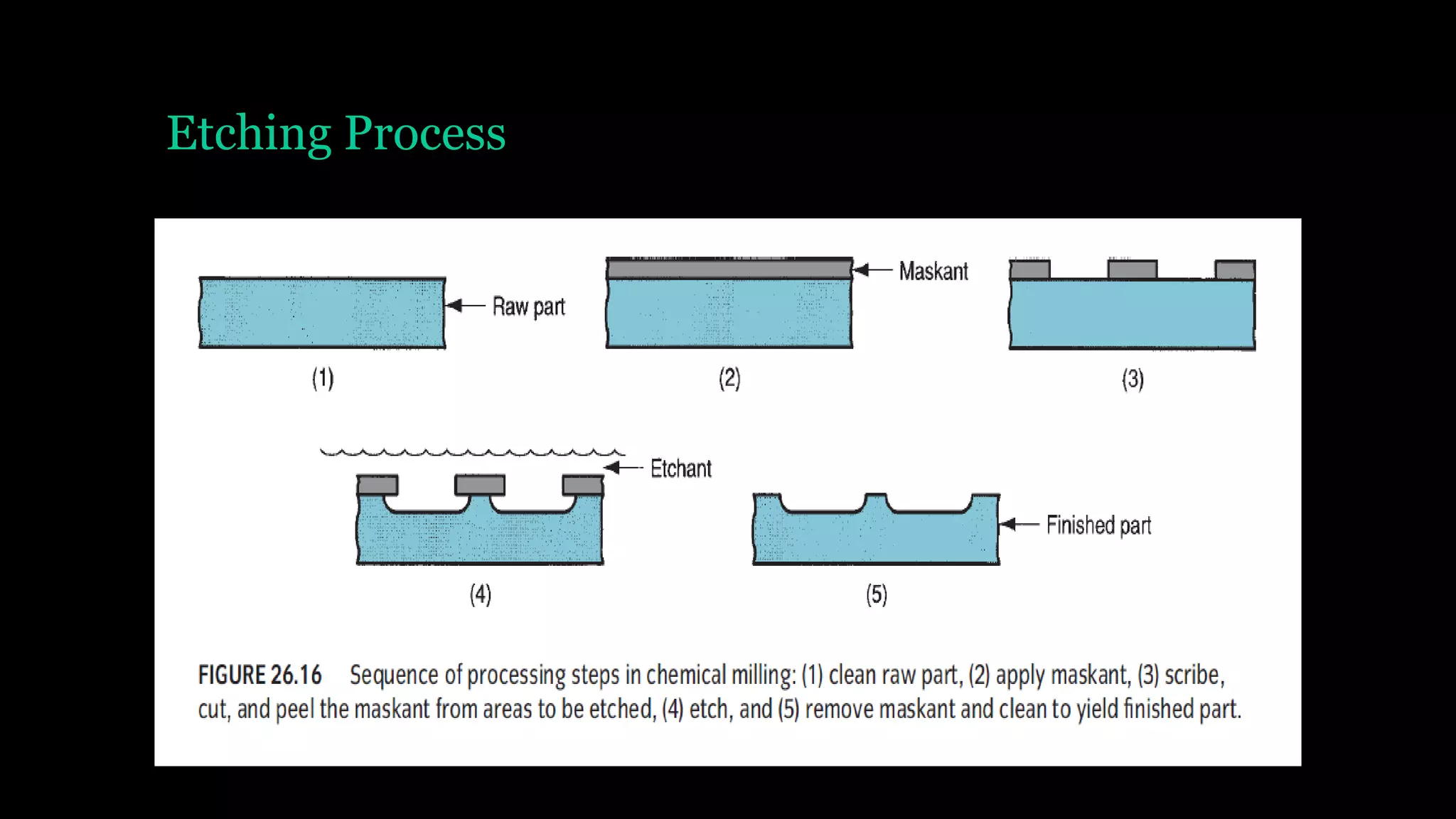 Etching Process

Raw part

(1)

Maskant

(2)

(3)

Etchant

(4)

Finished part

(5)

FIGURE 26.16 Sequence of processing steps in chemical milling: (1) clean raw part, (2) apply maskant, (3) scribe, cut, and peel the maskant from areas to be etched, (4) etch, and (5) remove maskant and clean to yield finished part.