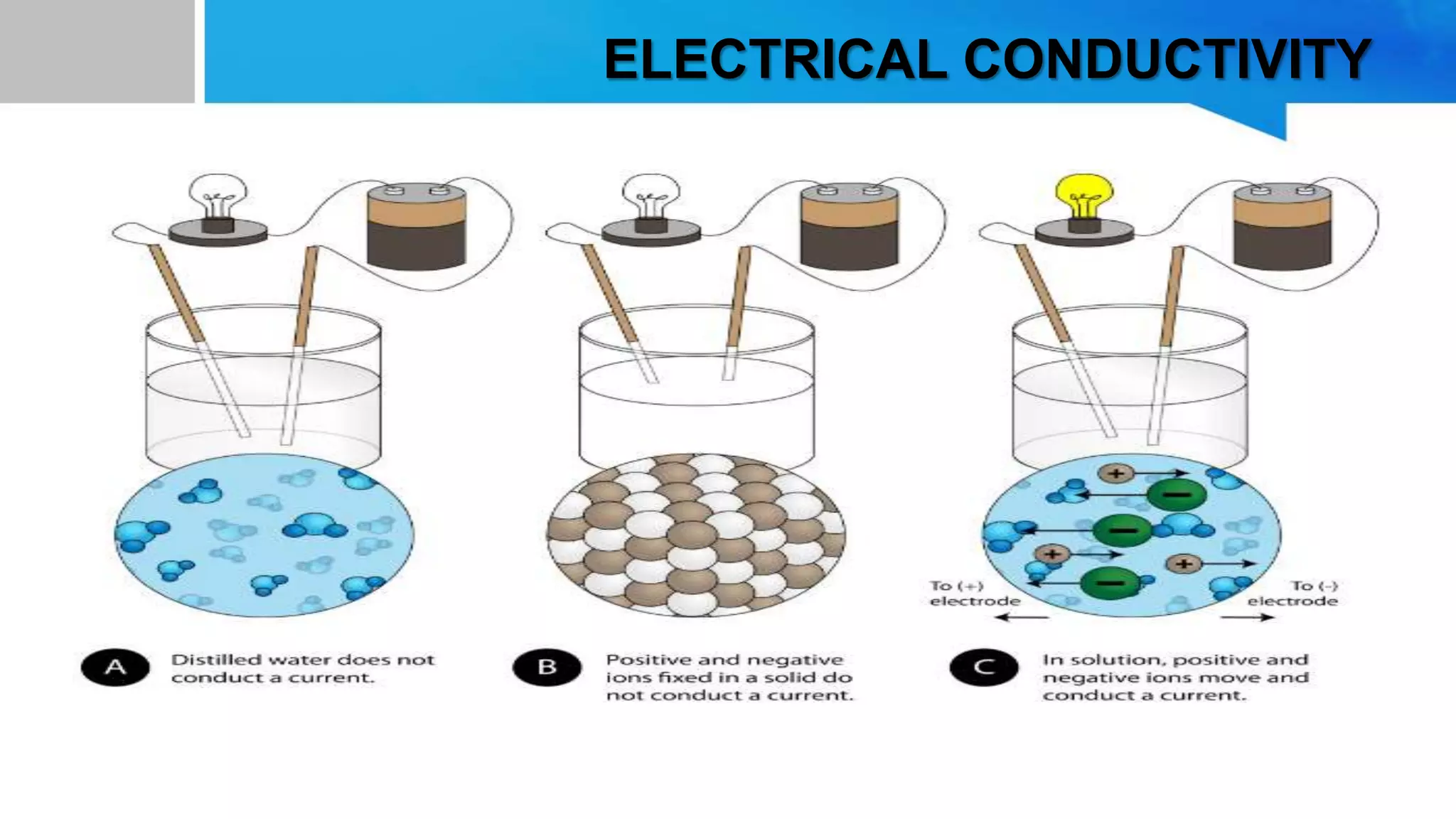 ELECTRICAL CONDUCTIVITY

+

−

−

+

+

−

To (+) electrode

To (-) electrode

A Distilled water does not conduct a current.

B Positive and negative ions fixed in a solid do not conduct a current.

C In solution, positive and negative ions move and conduct a current.