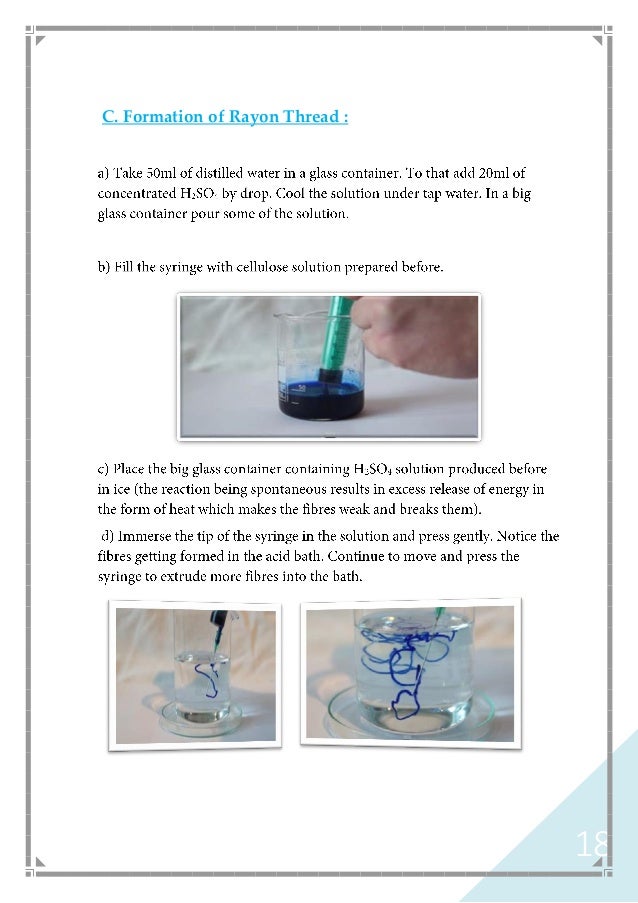 C. Formation of Rayon Thread :

a) Take 50ml of distilled water in a glass container. To that add 20ml of concentrated $H_2SO_4$ by drop. Cool the solution under tap water. In a big glass container pour some of the solution.

b) Fill the syringe with cellulose solution prepared before.

c) Place the big glass container containing $H_2SO_4$ solution produced before in ice (the reaction being spontaneous results in excess release of energy in the form of heat which makes the fibres weak and breaks them).

d) Immerse the tip of the syringe in the solution and press gently. Notice the fibres getting formed in the acid bath. Continue to move and press the syringe to extrude more fibres into the bath.

18