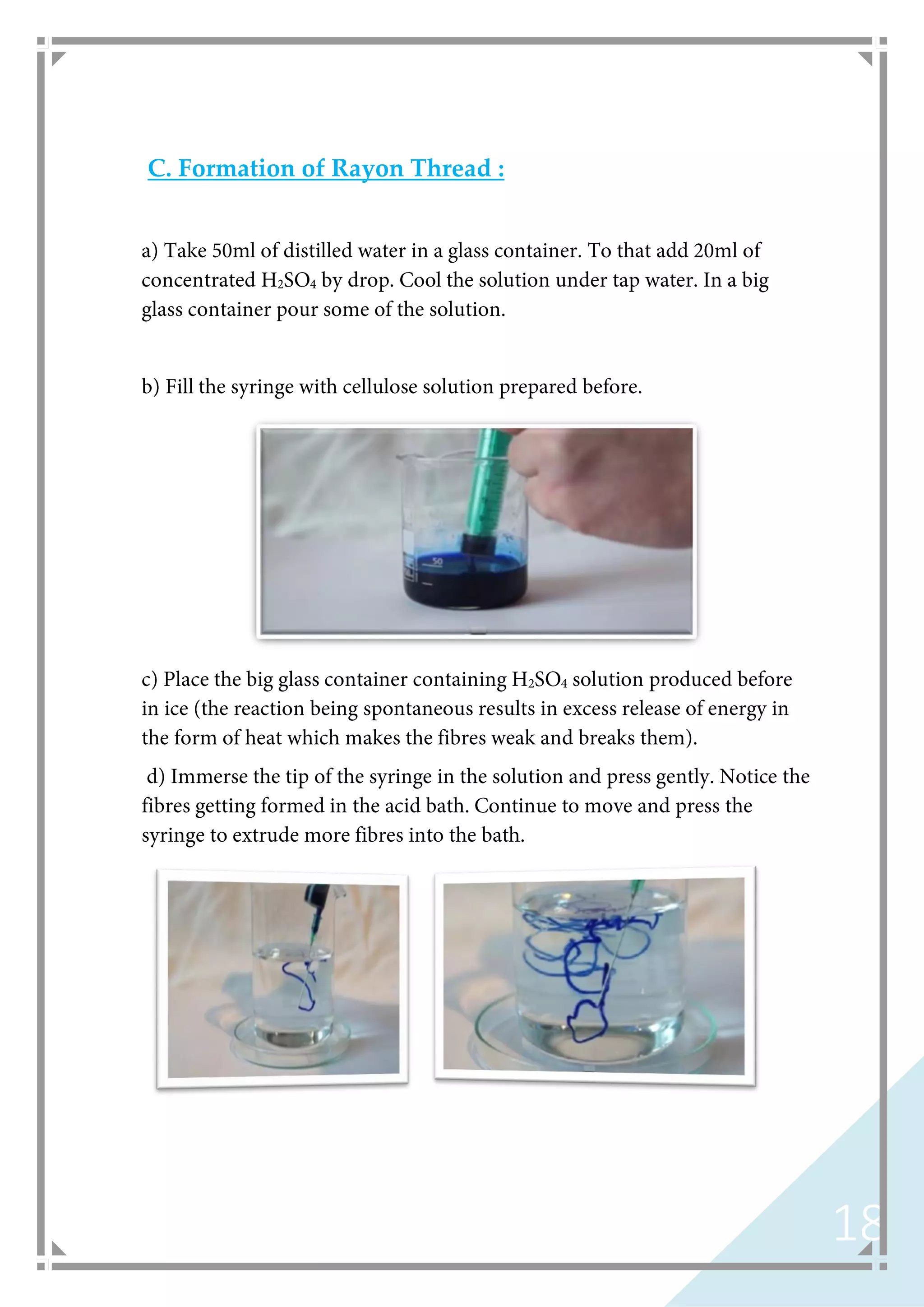 C. Formation of Rayon Thread :

a) Take 50ml of distilled water in a glass container. To that add 20ml of concentrated $H_2SO_4$ by drop. Cool the solution under tap water. In a big glass container pour some of the solution.

b) Fill the syringe with cellulose solution prepared before.

50

c) Place the big glass container containing $H_2SO_4$ solution produced before in ice (the reaction being spontaneous results in excess release of energy in the form of heat which makes the fibres weak and breaks them).

d) Immerse the tip of the syringe in the solution and press gently. Notice the fibres getting formed in the acid bath. Continue to move and press the syringe to extrude more fibres into the bath.

18