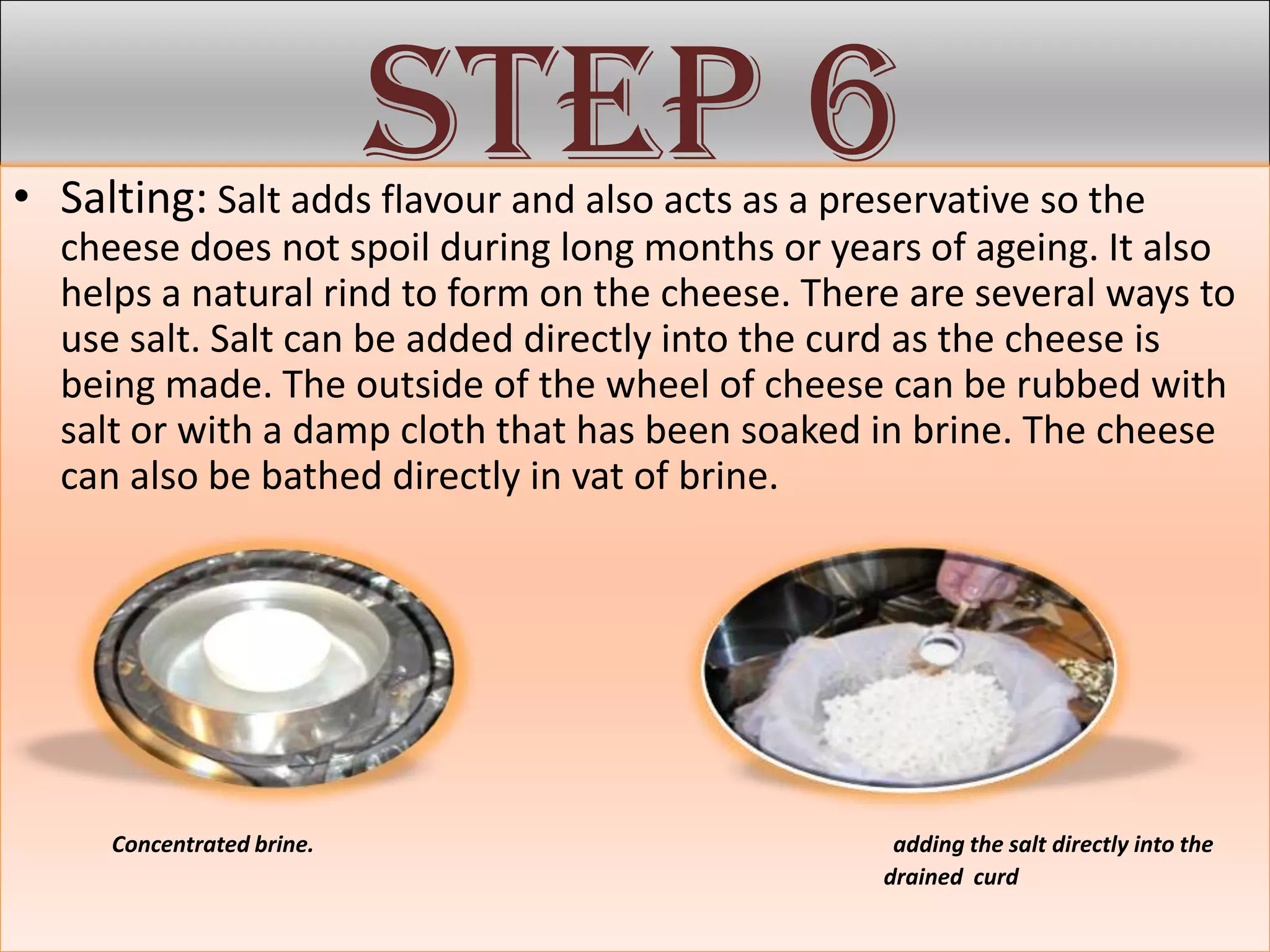 STEP 6

• Salting: Salt adds flavour and also acts as a preservative so the cheese does not spoil during long months or years of ageing. It also helps a natural rind to form on the cheese. There are several ways to use salt. Salt can be added directly into the curd as the cheese is being made. The outside of the wheel of cheese can be rubbed with salt or with a damp cloth that has been soaked in brine. The cheese can also be bathed directly in vat of brine.

Concentrated brine.

adding the salt directly into the drained curd