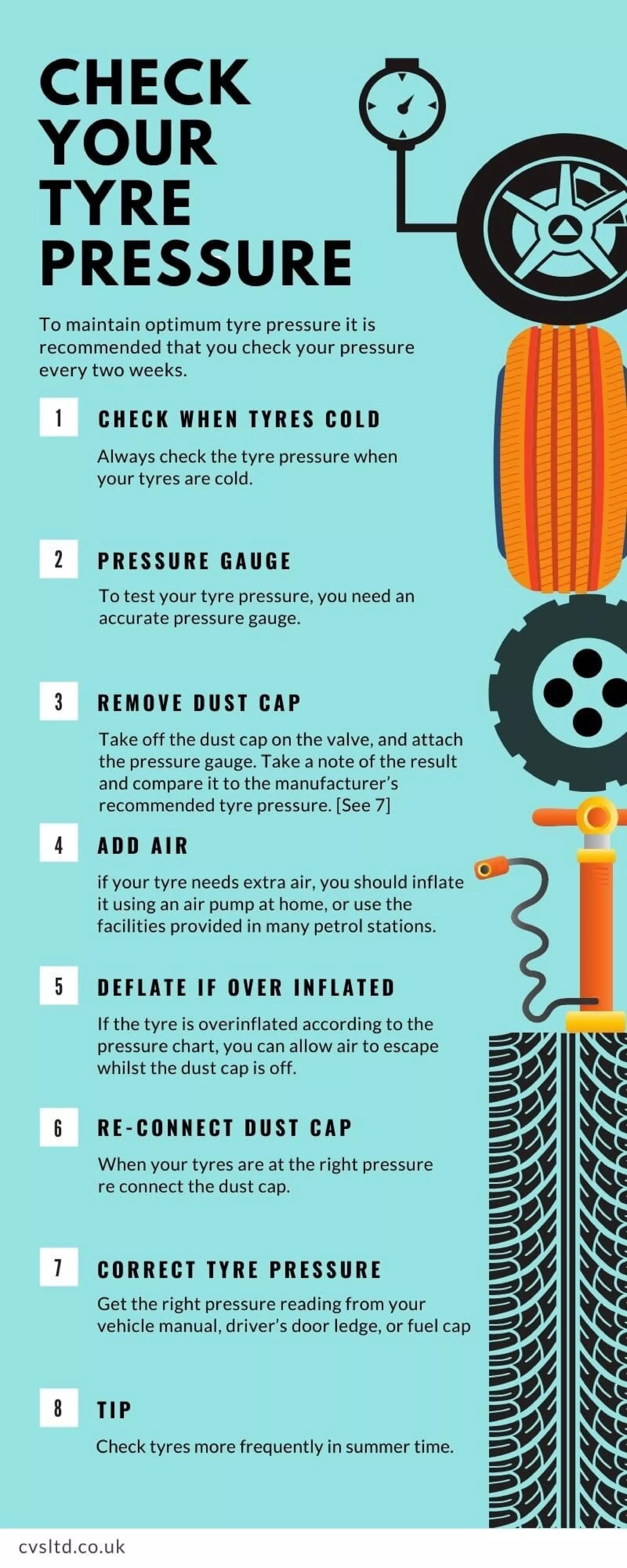 CHECK YOUR TYRE PRESSURE

To maintain optimum tyre pressure it is recommended that you check your pressure every two weeks.

1 CHECK WHEN TYRES COLD

Always check the tyre pressure when your tyres are cold.

2 PRESSURE GAUGE

To test your tyre pressure, you need an accurate pressure gauge.

3 REMOVE DUST CAP

Take off the dust cap on the valve, and attach the pressure gauge. Take a note of the result and compare it to the manufacturer's recommended tyre pressure. [See 7]

4 ADD AIR

if your tyre needs extra air, you should inflate it using an air pump at home, or use the facilities provided in many petrol stations.

5 DEFLATE IF OVER INFLATED

If the tyre is overinflated according to the pressure chart, you can allow air to escape whilst the dust cap is off.

6 RE-CONNECT DUST CAP

When your tyres are at the right pressure re connect the dust cap.

7 CORRECT TYRE PRESSURE

Get the right pressure reading from your vehicle manual, driver's door ledge, or fuel cap

8 TIP

Check tyres more frequently in summer time.

cvsltd.co.uk