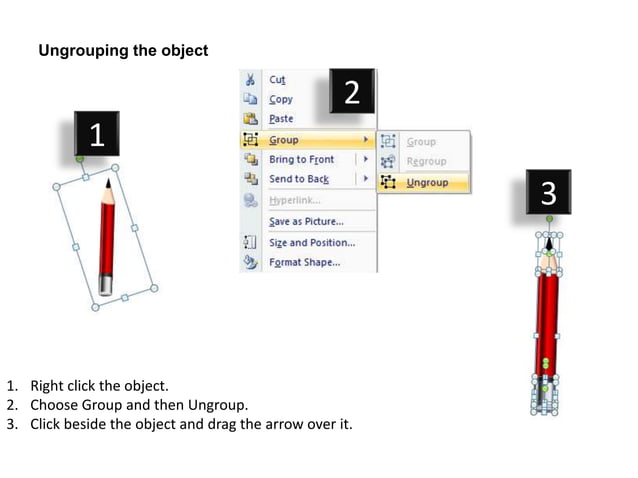 Ungrouping the object

1

2

Cut
Copy
Paste
Group
Bring to Front
Send to Back
Hyperlink...
Save as Picture...
Size and Position...
Format Shape...

Group
Regroup
Ungroup

3

1. Right click the object.
2. Choose Group and then Ungroup.
3. Click beside the object and drag the arrow over it.