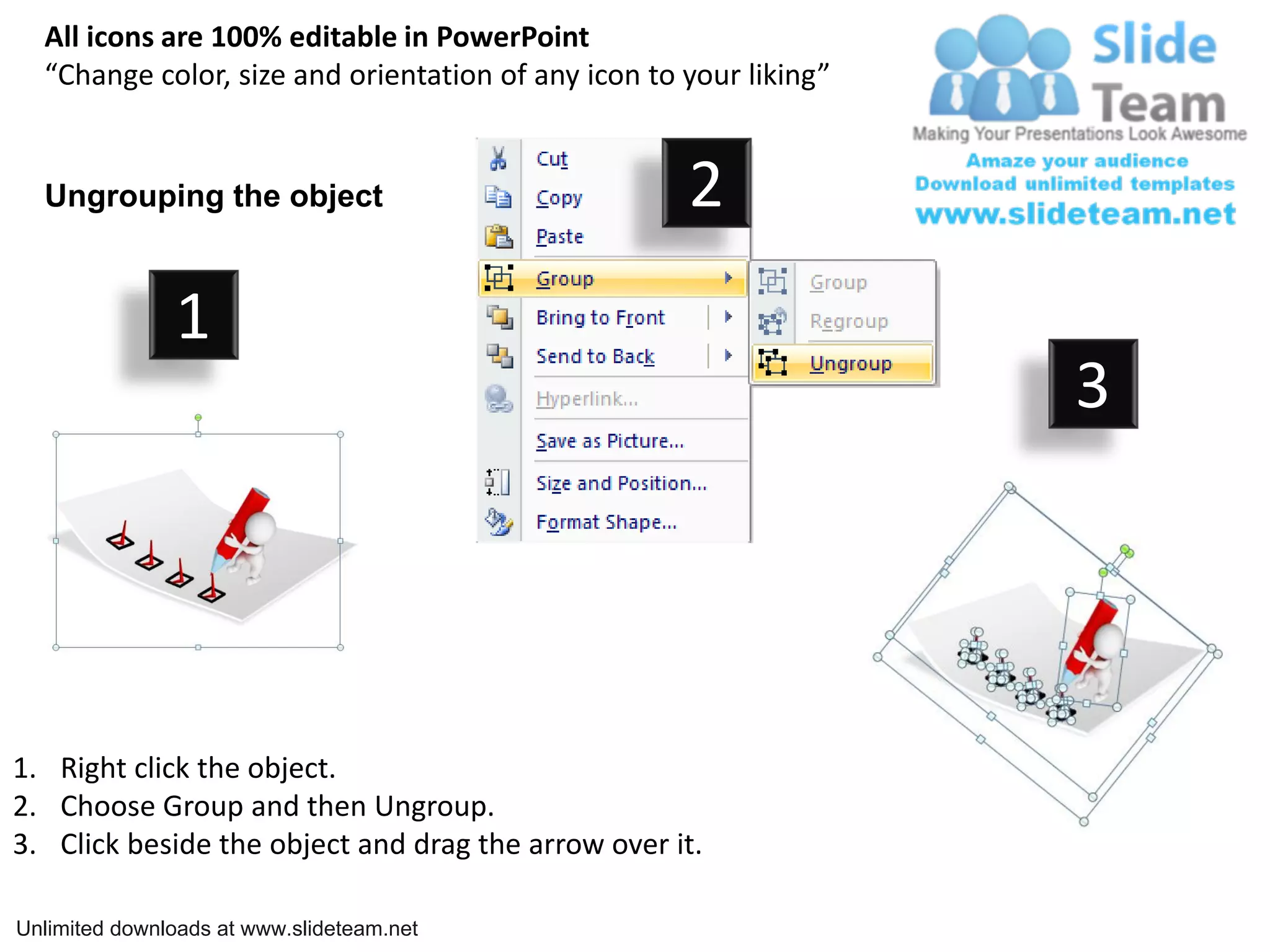 All icons are 100% editable in PowerPoint
“Change color, size and orientation of any icon to your liking”

Slide Team
Making Your Presentations Look Awesome
Amaze your audience
Download unlimited templates
www.slideteam.net

Ungrouping the object

1

2

Cut
Copy
Paste
Group
Bring to Front
Send to Back
Hyperlink...
Save as Picture...
Size and Position...
Format Shape...

Group
Regroup
Ungroup

3

1. Right click the object.
2. Choose Group and then Ungroup.
3. Click beside the object and drag the arrow over it.

Unlimited downloads at www.slideteam.net