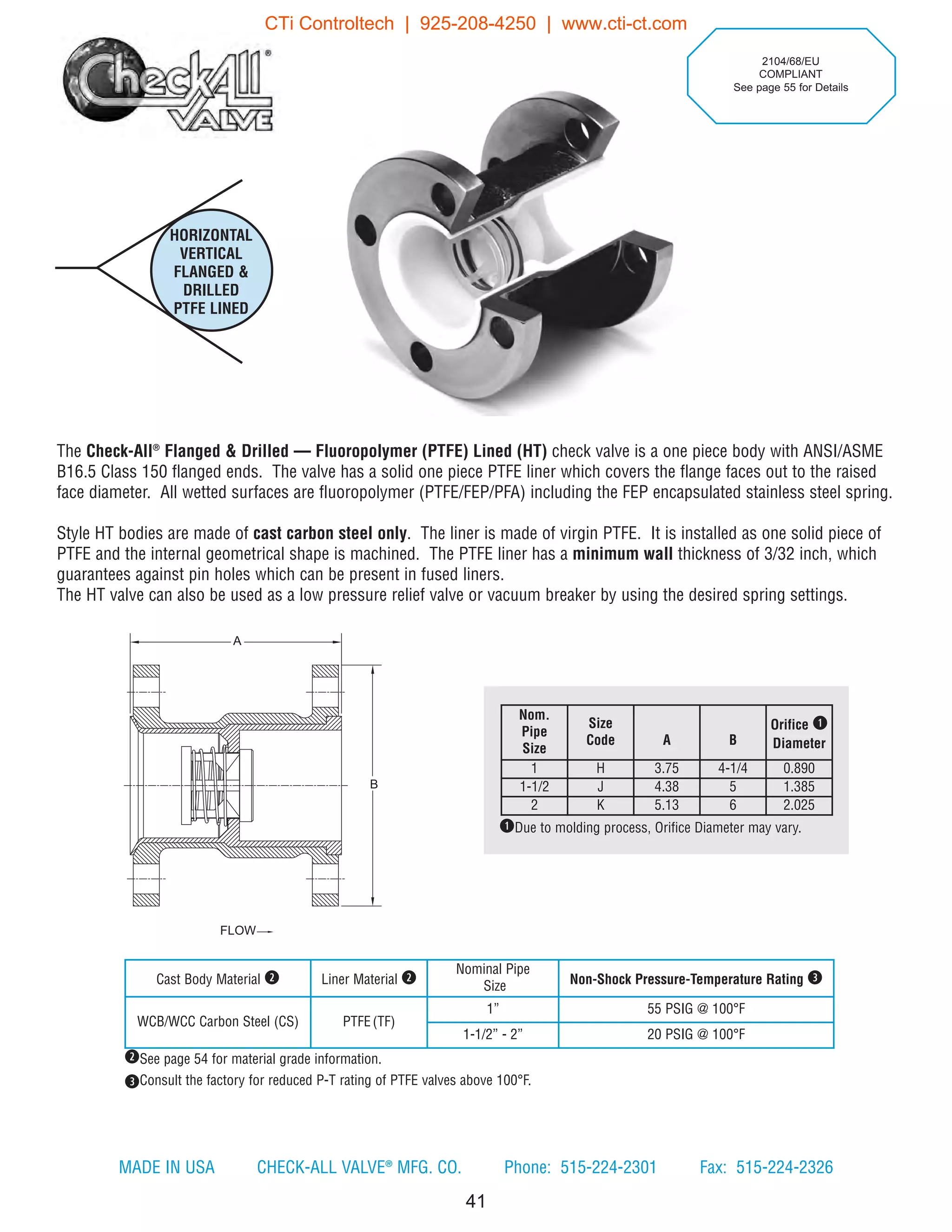 CTi Controltech | 925-208-4250 | www.cti-ct.com

CheckAll® VALVE

2104/68/EU
COMPLIANT
See page 55 for Details

HORIZONTAL
VERTICAL
FLANGED &
DRILLED
PTFE LINED

The Check-All® Flanged & Drilled — Fluoropolymer (PTFE) Lined (HT) check valve is a one piece body with ANSI/ASME B16.5 Class 150 flanged ends. The valve has a solid one piece PTFE liner which covers the flange faces out to the raised face diameter. All wetted surfaces are fluoropolymer (PTFE/FEP/PFA) including the FEP encapsulated stainless steel spring.

Style HT bodies are made of cast carbon steel only. The liner is made of virgin PTFE. It is installed as one solid piece of PTFE and the internal geometrical shape is machined. The PTFE liner has a minimum wall thickness of 3/32 inch, which guarantees against pin holes which can be present in fused liners.
The HT valve can also be used as a low pressure relief valve or vacuum breaker by using the desired spring settings.

A

B

FLOW

| Nom. Pipe Size | Size Code | A | B | Orifice ❶ Diameter |
|---|---|---|---|---|
| 1 | H | 3.75 | 4-1/4 | 0.890 |
| 1-1/2 | J | 4.38 | 5 | 1.385 |
| 2 | K | 5.13 | 6 | 2.025 |

❶Due to molding process, Orifice Diameter may vary.

| Cast Body Material ❷ | Liner Material ❷ | Nominal Pipe Size | Non-Shock Pressure-Temperature Rating ❸ |
|---|---|---|---|
| WCB/WCC Carbon Steel (CS) | PTFE (TF) | 1” | 55 PSIG @ 100°F |
| | | 1-1/2” - 2” | 20 PSIG @ 100°F |

❷See page 54 for material grade information.
❸Consult the factory for reduced P-T rating of PTFE valves above 100°F.

MADE IN USA CHECK-ALL VALVE® MFG. CO. Phone: 515-224-2301 Fax: 515-224-2326

41