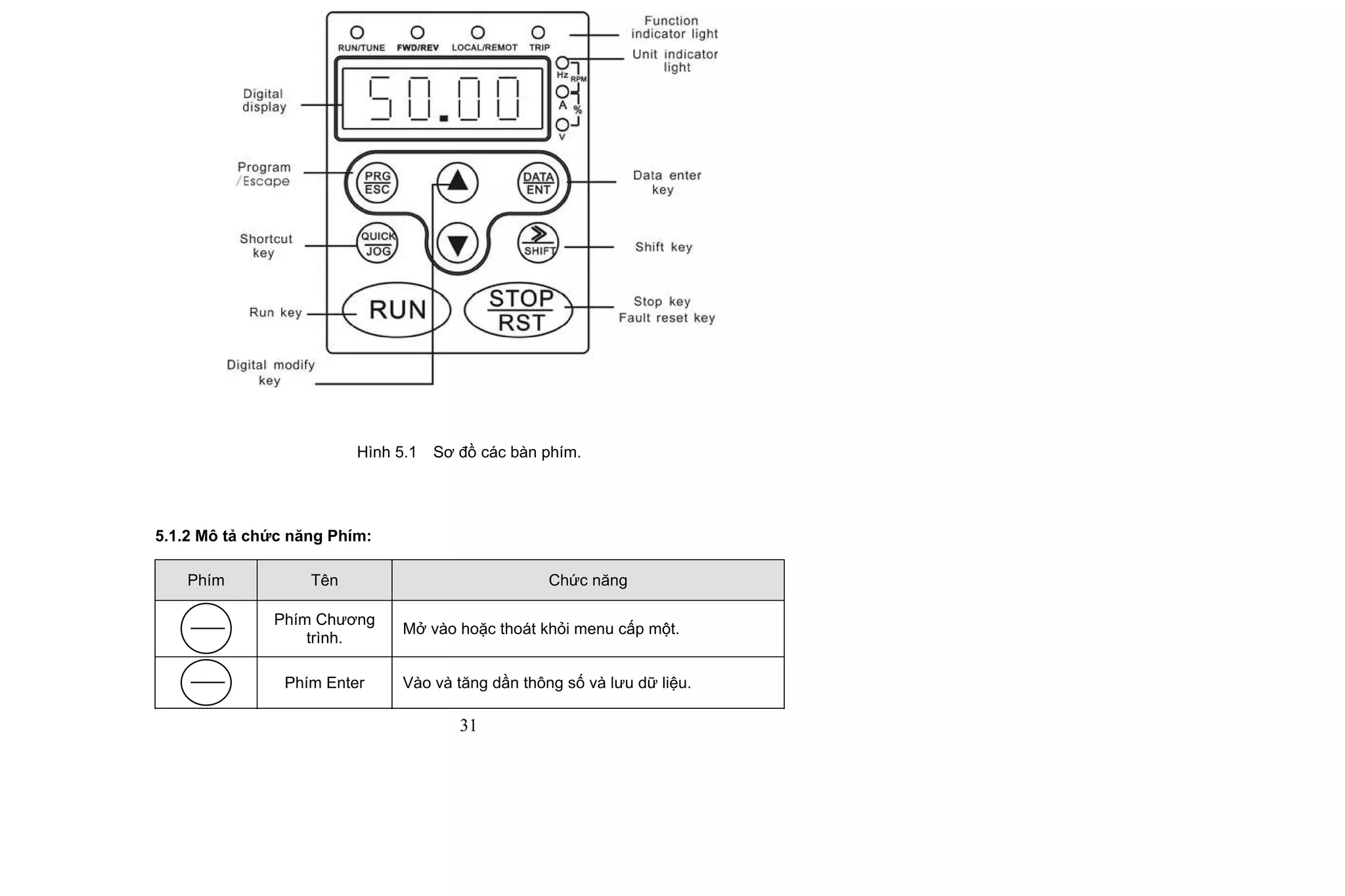 RUN/TUNE FWD/REV LOCAL/REMOT TRIP

Function indicator light

Unit indicator light

Hz RPM A % V

Digital display

50.00

Program /Escape

PRG ESC

DATA ENT

Data enter key

Shortcut key

QUICK JOG

SHIFT

Shift key

Run key

RUN

STOP RST

Stop key Fault reset key

Digital modify key

Hình 5.1 Sơ đồ các bàn phím.

5.1.2 Mô tả chức năng Phím:

| Phím | Tên | Chức năng |
|---|---|---|
|  | Phím Chương trình. | Mở vào hoặc thoát khỏi menu cấp một. |
|  | Phím Enter | Vào và tăng dần thông số và lưu dữ liệu. |

31