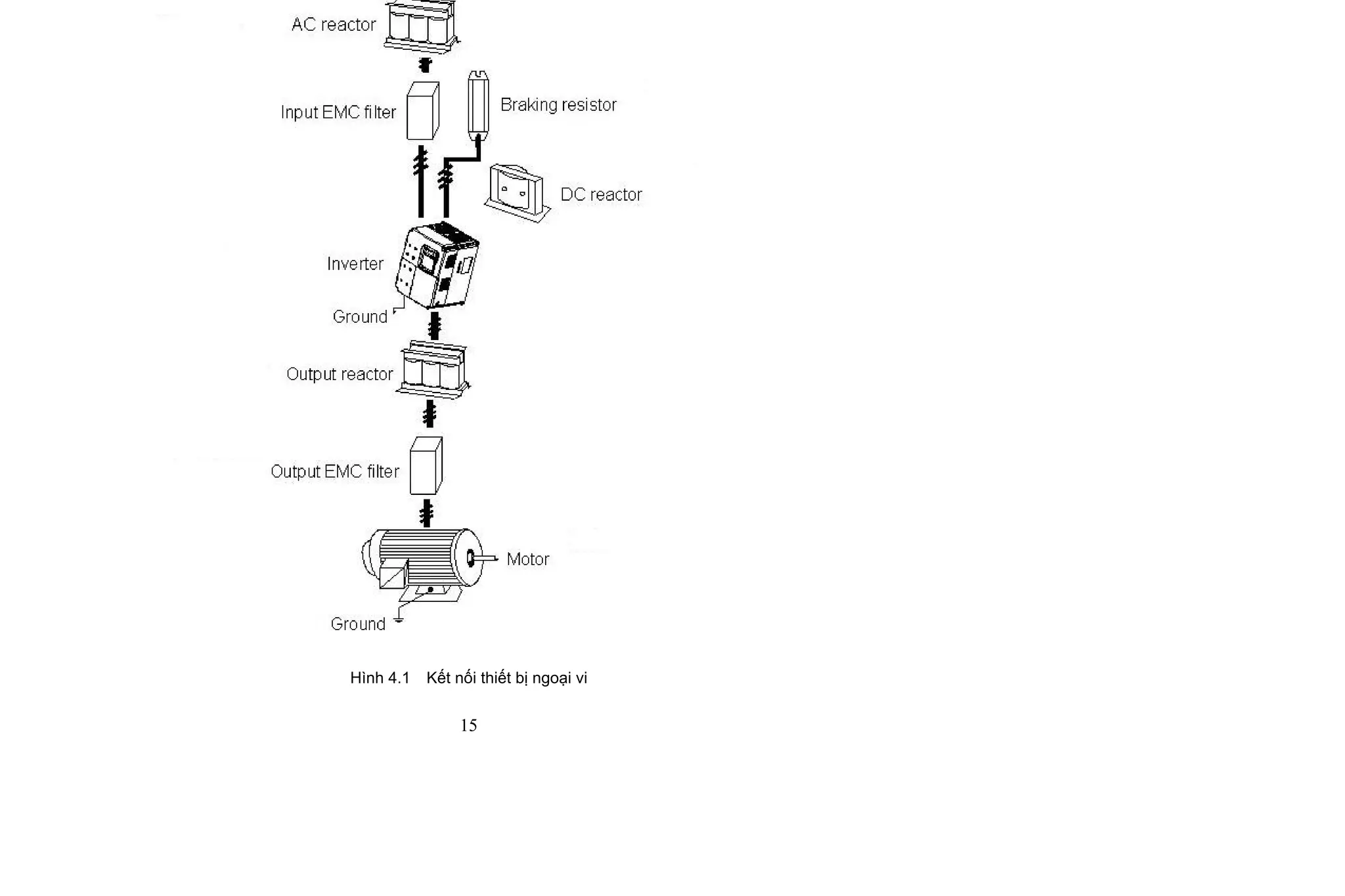 AC reactor

Input EMC filter

Braking resistor

DC reactor

Inverter

Ground

Output reactor

Output EMC filter

Motor

Ground

Hình 4.1 Kết nối thiết bị ngoại vi

15