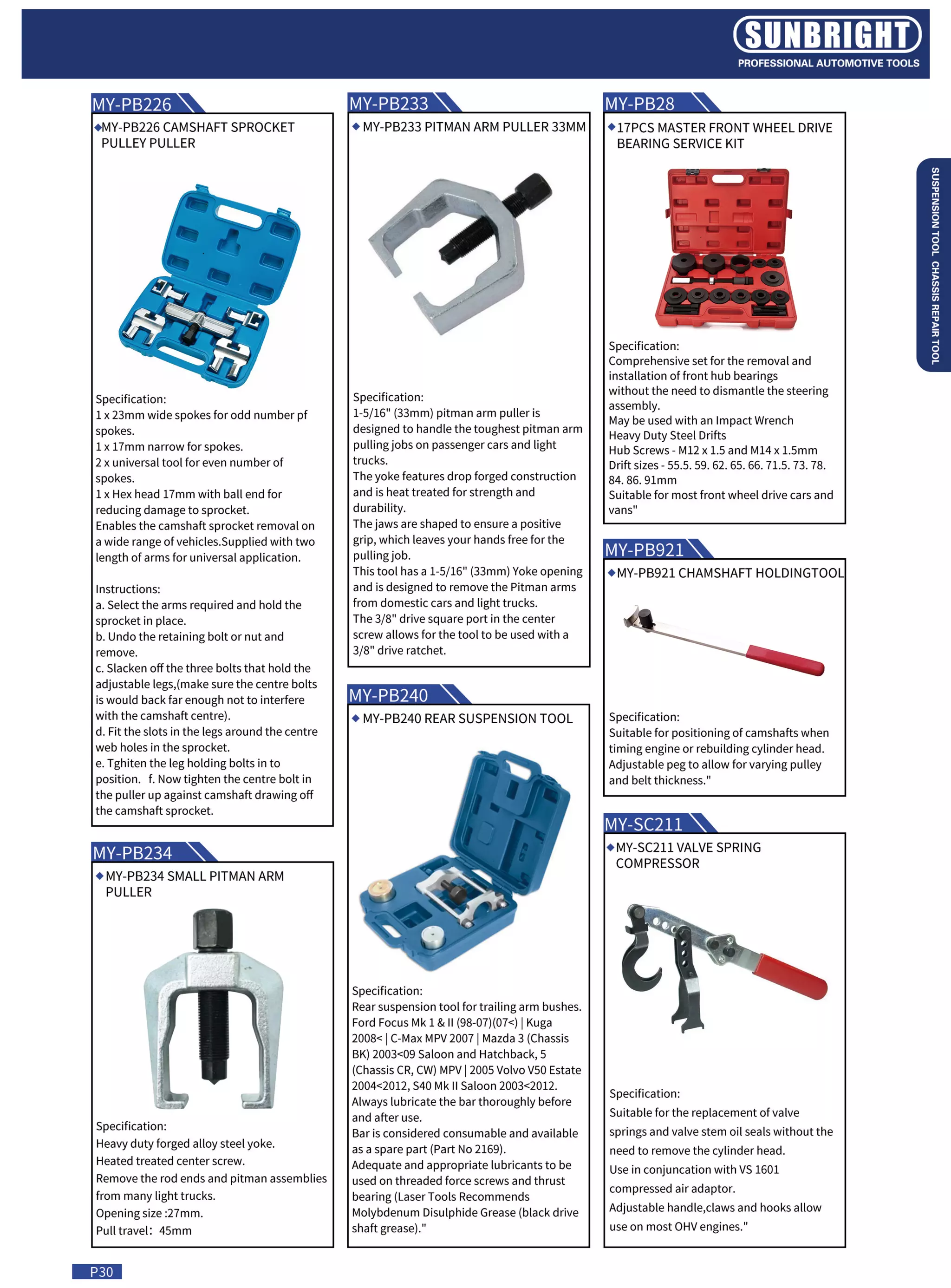 SUNBRIGHT
PROFESSIONAL AUTOMOTIVE TOOLS

SUSPENSION TOOL CHASSIS REPAIR TOOL

MY-PB226
◆MY-PB226 CAMSHAFT SPROCKET PULLEY PULLER

Specification:
1 x 23mm wide spokes for odd number pf spokes.
1 x 17mm narrow for spokes.
2 x universal tool for even number of spokes.
1 x Hex head 17mm with ball end for reducing damage to sprocket.
Enables the camshaft sprocket removal on a wide range of vehicles.Supplied with two length of arms for universal application.

Instructions:
a. Select the arms required and hold the sprocket in place.
b. Undo the retaining bolt or nut and remove.
c. Slacken off the three bolts that hold the adjustable legs,(make sure the centre bolts is would back far enough not to interfere with the camshaft centre).
d. Fit the slots in the legs around the centre web holes in the sprocket.
e. Tghiten the leg holding bolts in to position. f. Now tighten the centre bolt in the puller up against camshaft drawing off the camshaft sprocket.

MY-PB234
◆MY-PB234 SMALL PITMAN ARM PULLER

Specification:
Heavy duty forged alloy steel yoke.
Heated treated center screw.
Remove the rod ends and pitman assemblies from many light trucks.
Opening size :27mm.
Pull travel: 45mm

MY-PB233
◆ MY-PB233 PITMAN ARM PULLER 33MM

Specification:
1-5/16" (33mm) pitman arm puller is designed to handle the toughest pitman arm pulling jobs on passenger cars and light trucks.
The yoke features drop forged construction and is heat treated for strength and durability.
The jaws are shaped to ensure a positive grip, which leaves your hands free for the pulling job.
This tool has a 1-5/16" (33mm) Yoke opening and is designed to remove the Pitman arms from domestic cars and light trucks.
The 3/8" drive square port in the center screw allows for the tool to be used with a 3/8" drive ratchet.

MY-PB240
◆ MY-PB240 REAR SUSPENSION TOOL

Specification:
Rear suspension tool for trailing arm bushes. Ford Focus Mk 1 & II (98-07)(07<) | Kuga 2008< | C-Max MPV 2007 | Mazda 3 (Chassis BK) 2003<09 Saloon and Hatchback, 5 (Chassis CR, CW) MPV | 2005 Volvo V50 Estate 2004<2012, S40 Mk II Saloon 2003<2012.
Always lubricate the bar thoroughly before and after use.
Bar is considered consumable and available as a spare part (Part No 2169).
Adequate and appropriate lubricants to be used on threaded force screws and thrust bearing (Laser Tools Recommends Molybdenum Disulphide Grease (black drive shaft grease)."

MY-PB28
◆17PCS MASTER FRONT WHEEL DRIVE BEARING SERVICE KIT

Specification:
Comprehensive set for the removal and installation of front hub bearings without the need to dismantle the steering assembly.
May be used with an Impact Wrench
Heavy Duty Steel Drifts
Hub Screws - M12 x 1.5 and M14 x 1.5mm
Drift sizes - 55.5. 59. 62. 65. 66. 71.5. 73. 78. 84. 86. 91mm
Suitable for most front wheel drive cars and vans"

MY-PB921
◆MY-PB921 CHAMSHAFT HOLDINGTOOL

Specification:
Suitable for positioning of camshafts when timing engine or rebuilding cylinder head.
Adjustable peg to allow for varying pulley and belt thickness."

MY-SC211
◆MY-SC211 VALVE SPRING COMPRESSOR

Specification:
Suitable for the replacement of valve springs and valve stem oil seals without the need to remove the cylinder head.
Use in conjuncation with VS 1601 compressed air adaptor.
Adjustable handle,claws and hooks allow use on most OHV engines."

P30