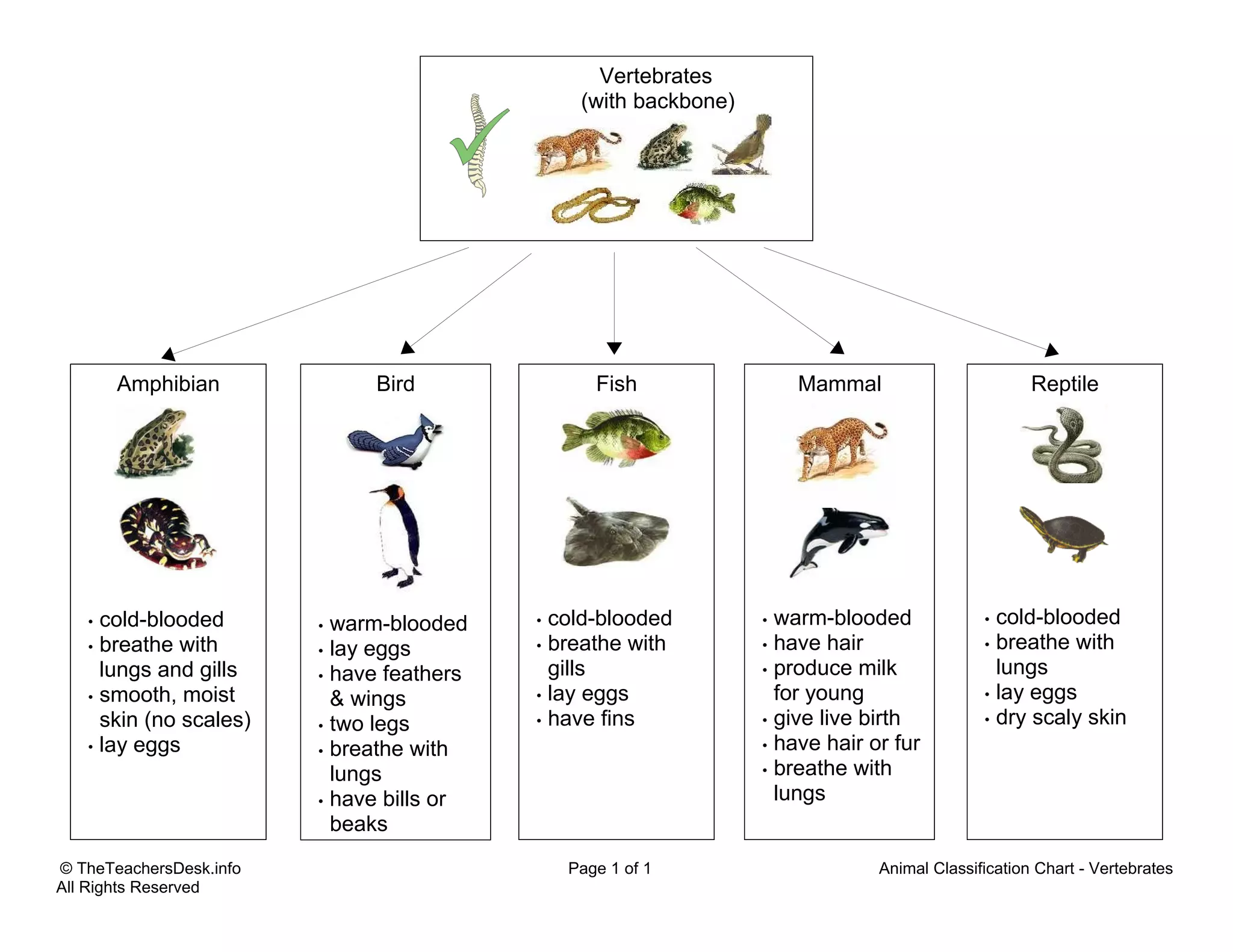 Vertebrates
(with backbone)

Amphibian
• cold-blooded
• breathe with lungs and gills
• smooth, moist skin (no scales)
• lay eggs

Bird
• warm-blooded
• lay eggs
• have feathers & wings
• two legs
• breathe with lungs
• have bills or beaks

Fish
• cold-blooded
• breathe with gills
• lay eggs
• have fins

Mammal
• warm-blooded
• have hair
• produce milk for young
• give live birth
• have hair or fur
• breathe with lungs

Reptile
• cold-blooded
• breathe with lungs
• lay eggs
• dry scaly skin

© TheTeachersDesk.info
All Rights Reserved

Page 1 of 1

Animal Classification Chart - Vertebrates