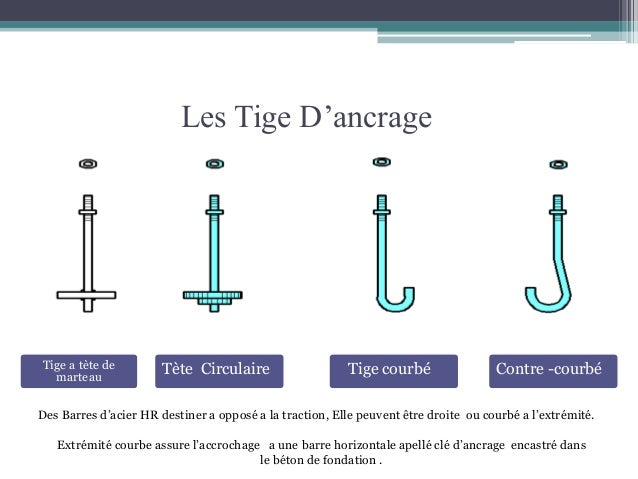 Les Tige D’ancrage

Tige a tète de marteau

Tète Circulaire

Tige courbé

Contre -courbé

Des Barres d’acier HR destiner a opposé a la traction, Elle peuvent être droite ou courbé a l’extrémité.

Extrémité courbe assure l’accrochage a une barre horizontale apellé clé d’ancrage encastré dans le béton de fondation .