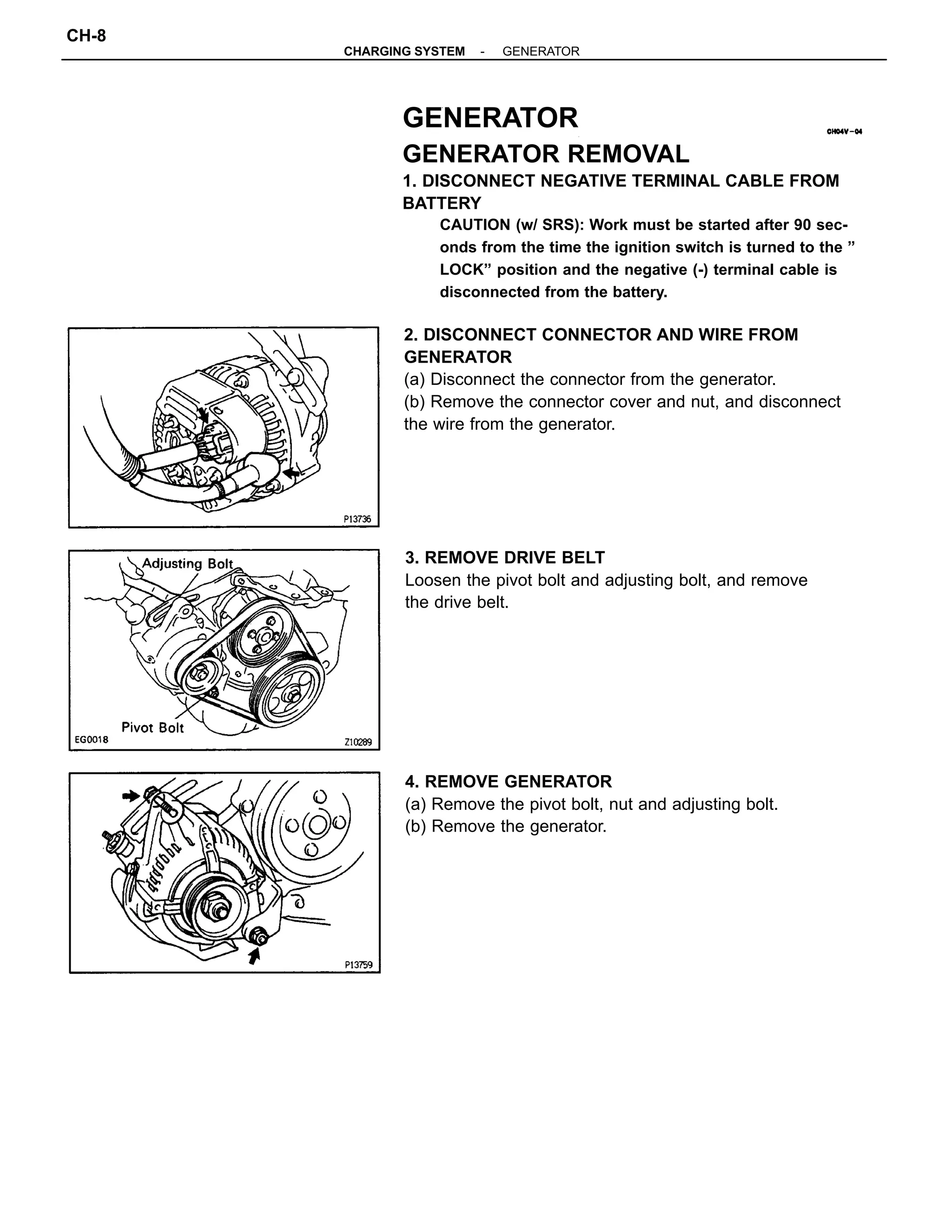 CH-8

CHARGING SYSTEM - GENERATOR

GENERATOR

CH04V-04

GENERATOR REMOVAL

1. DISCONNECT NEGATIVE TERMINAL CABLE FROM BATTERY

CAUTION (w/ SRS): Work must be started after 90 seconds from the time the ignition switch is turned to the ” LOCK” position and the negative (-) terminal cable is disconnected from the battery.

P13736

2. DISCONNECT CONNECTOR AND WIRE FROM GENERATOR

(a) Disconnect the connector from the generator.

(b) Remove the connector cover and nut, and disconnect the wire from the generator.

Adjusting Bolt

Pivot Bolt

EG0018

Z10289

3. REMOVE DRIVE BELT

Loosen the pivot bolt and adjusting bolt, and remove the drive belt.

P13759

4. REMOVE GENERATOR

(a) Remove the pivot bolt, nut and adjusting bolt.

(b) Remove the generator.