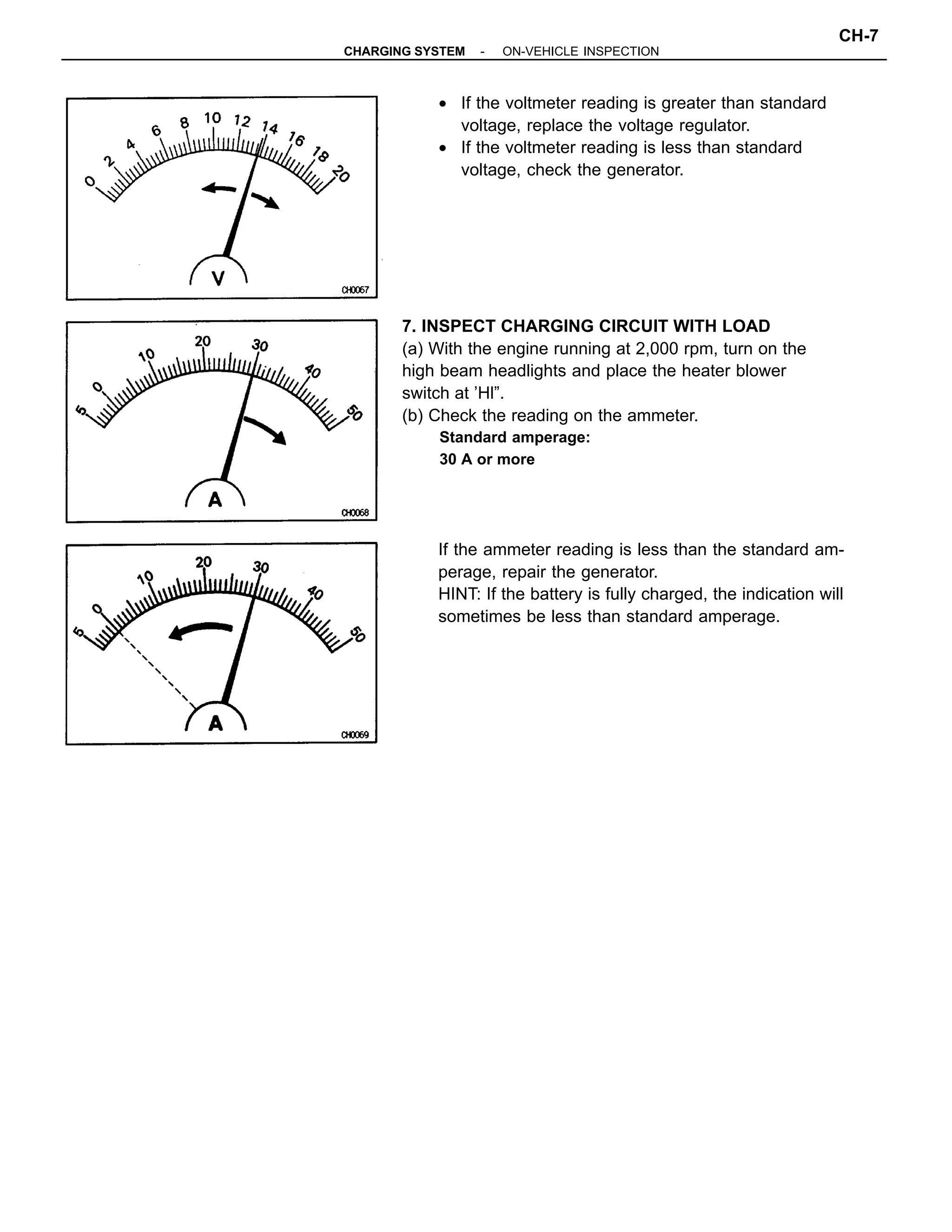 CH-7

CHARGING SYSTEM - ON-VEHICLE INSPECTION

0 2 4 6 8 10 12 14 16 18 20

V

CH0067

• If the voltmeter reading is greater than standard voltage, replace the voltage regulator.
• If the voltmeter reading is less than standard voltage, check the generator.

5 0 10 20 30 40 50

A

CH0068

7. INSPECT CHARGING CIRCUIT WITH LOAD
(a) With the engine running at 2,000 rpm, turn on the high beam headlights and place the heater blower switch at 'HI".
(b) Check the reading on the ammeter.
Standard amperage:
30 A or more

5 0 10 20 30 40 50

A

CH0069

If the ammeter reading is less than the standard amperage, repair the generator.
HINT: If the battery is fully charged, the indication will sometimes be less than standard amperage.