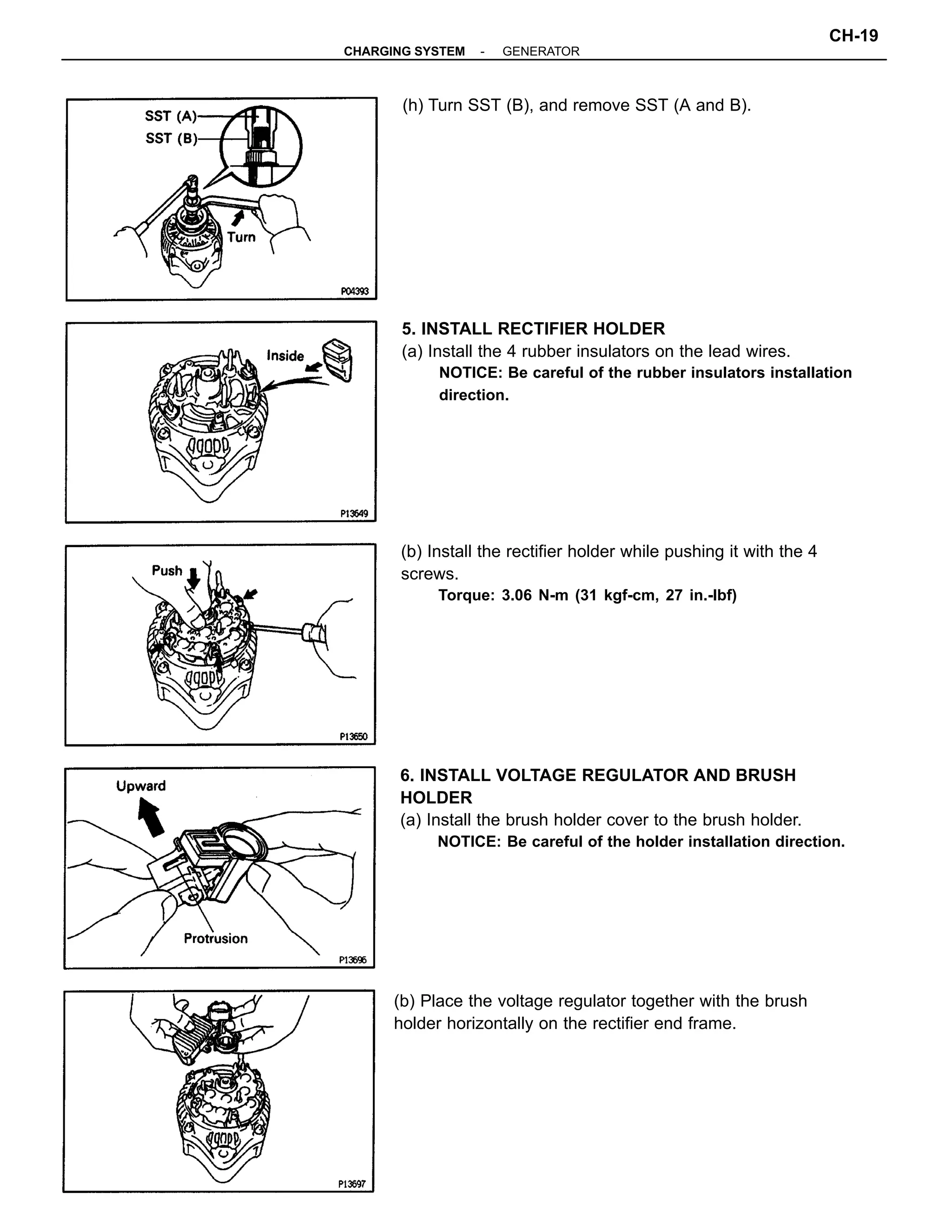 CH-19

CHARGING SYSTEM - GENERATOR

SST (A)
SST (B)
Turn
P04393

(h) Turn SST (B), and remove SST (A and B).

Inside
P13649

5. INSTALL RECTIFIER HOLDER
(a) Install the 4 rubber insulators on the lead wires.
NOTICE: Be careful of the rubber insulators installation direction.

Push
P13650

(b) Install the rectifier holder while pushing it with the 4 screws.
Torque: 3.06 N-m (31 kgf-cm, 27 in.-lbf)

Upward
Protrusion
P13696

6. INSTALL VOLTAGE REGULATOR AND BRUSH HOLDER
(a) Install the brush holder cover to the brush holder.
NOTICE: Be careful of the holder installation direction.

P13697

(b) Place the voltage regulator together with the brush holder horizontally on the rectifier end frame.