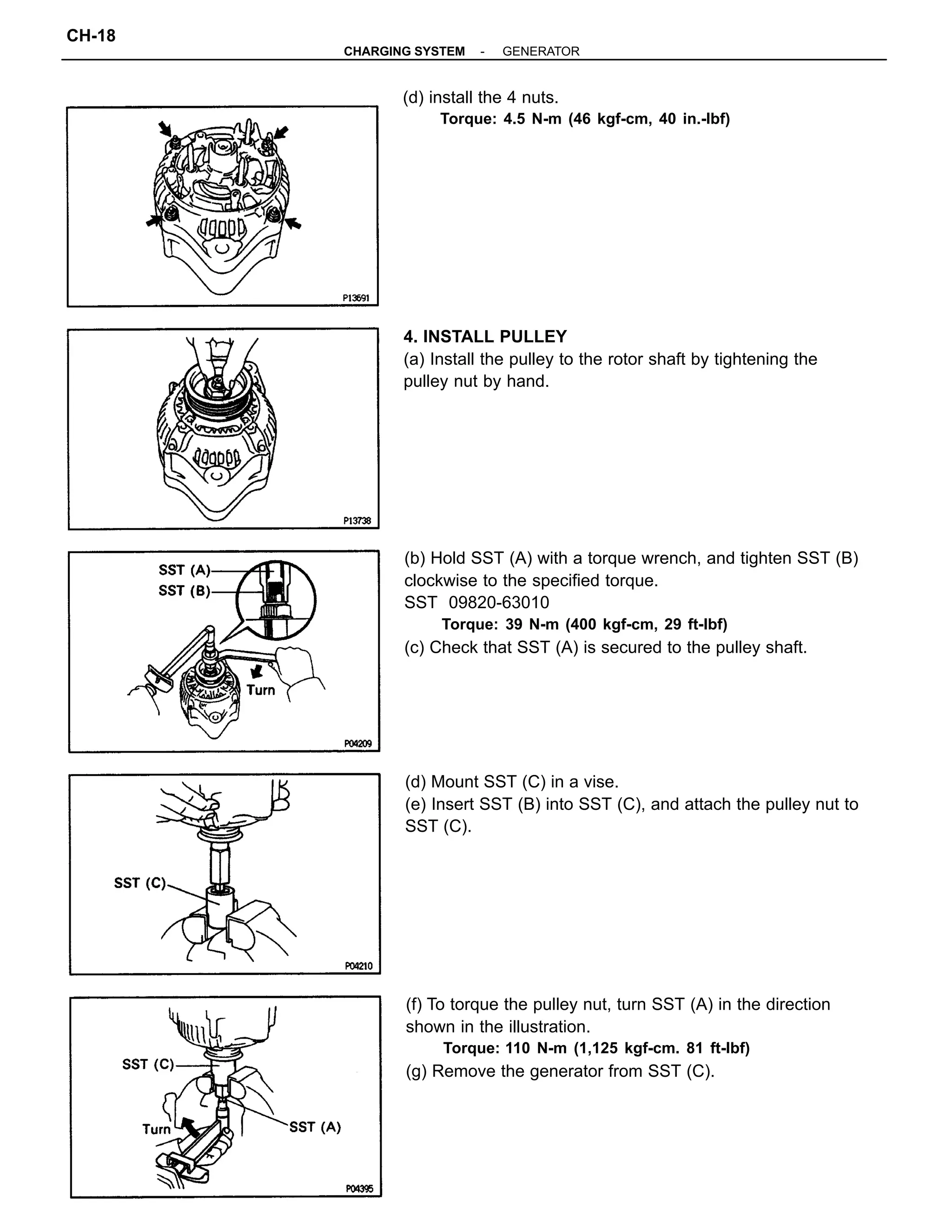 CH-18

CHARGING SYSTEM - GENERATOR

P13691

(d) install the 4 nuts.
Torque: 4.5 N-m (46 kgf-cm, 40 in.-lbf)

P13738

4. INSTALL PULLEY
(a) Install the pulley to the rotor shaft by tightening the pulley nut by hand.

SST (A)
SST (B)
Turn
P04209

(b) Hold SST (A) with a torque wrench, and tighten SST (B) clockwise to the specified torque.
SST 09820-63010
Torque: 39 N-m (400 kgf-cm, 29 ft-lbf)
(c) Check that SST (A) is secured to the pulley shaft.

SST (C)
P04210

(d) Mount SST (C) in a vise.
(e) Insert SST (B) into SST (C), and attach the pulley nut to SST (C).

SST (C)
Turn
SST (A)
P04395

(f) To torque the pulley nut, turn SST (A) in the direction shown in the illustration.
Torque: 110 N-m (1,125 kgf-cm. 81 ft-lbf)
(g) Remove the generator from SST (C).