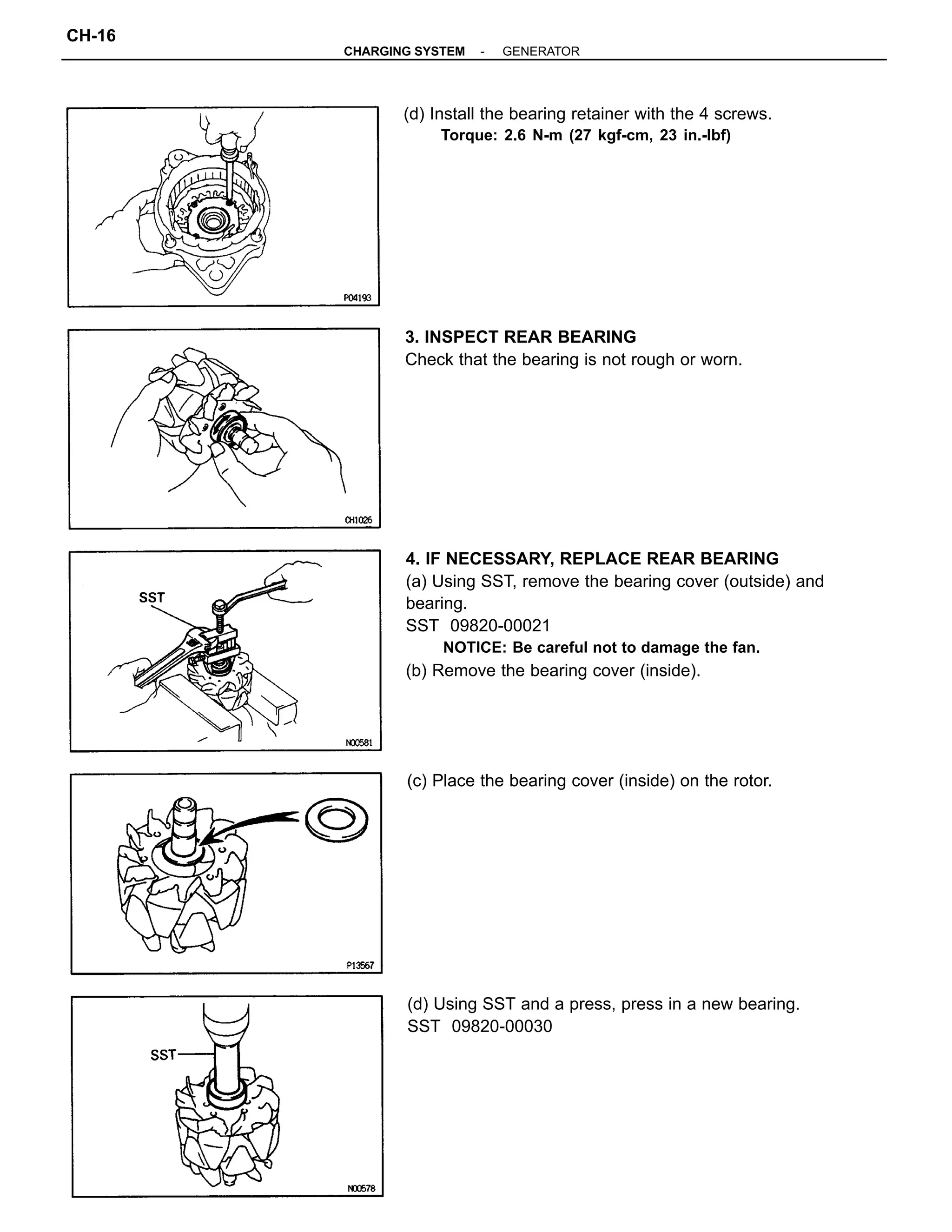 CH-16

CHARGING SYSTEM - GENERATOR

P04193

(d) Install the bearing retainer with the 4 screws.
Torque: 2.6 N-m (27 kgf-cm, 23 in.-lbf)

CH1026

3. INSPECT REAR BEARING
Check that the bearing is not rough or worn.

SST

N00581

4. IF NECESSARY, REPLACE REAR BEARING
(a) Using SST, remove the bearing cover (outside) and bearing.
SST 09820-00021
NOTICE: Be careful not to damage the fan.
(b) Remove the bearing cover (inside).

P13567

(c) Place the bearing cover (inside) on the rotor.

SST

N00578

(d) Using SST and a press, press in a new bearing.
SST 09820-00030