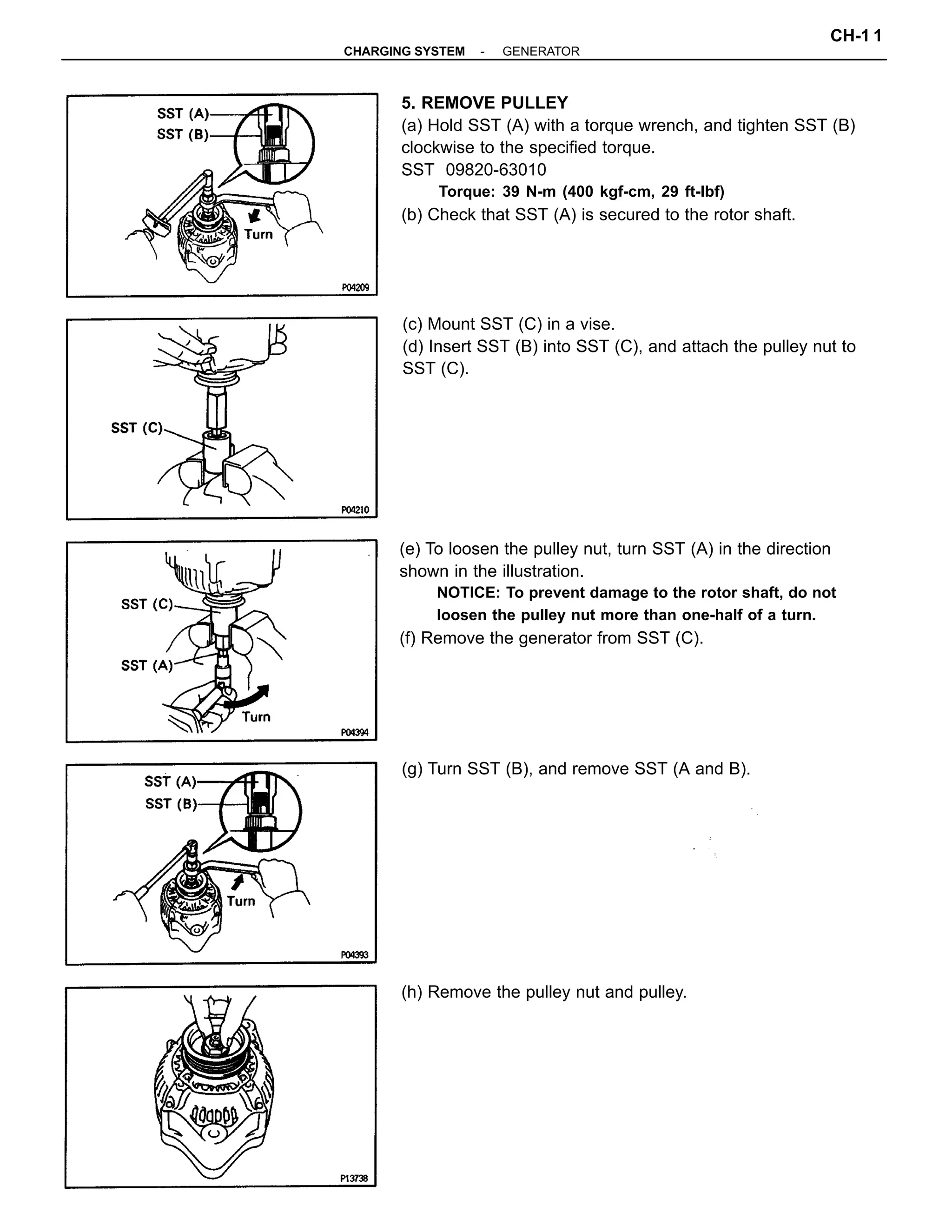 CH-11
CHARGING SYSTEM - GENERATOR

SST (A)
SST (B)
Turn
P04209

5. REMOVE PULLEY
(a) Hold SST (A) with a torque wrench, and tighten SST (B) clockwise to the specified torque.
SST 09820-63010
Torque: 39 N-m (400 kgf-cm, 29 ft-lbf)
(b) Check that SST (A) is secured to the rotor shaft.

SST (C)
P04210

(c) Mount SST (C) in a vise.
(d) Insert SST (B) into SST (C), and attach the pulley nut to SST (C).

SST (C)
SST (A)
Turn
P04394

(e) To loosen the pulley nut, turn SST (A) in the direction shown in the illustration.
NOTICE: To prevent damage to the rotor shaft, do not loosen the pulley nut more than one-half of a turn.
(f) Remove the generator from SST (C).

SST (A)
SST (B)
Turn
P04393

(g) Turn SST (B), and remove SST (A and B).

P13738

(h) Remove the pulley nut and pulley.