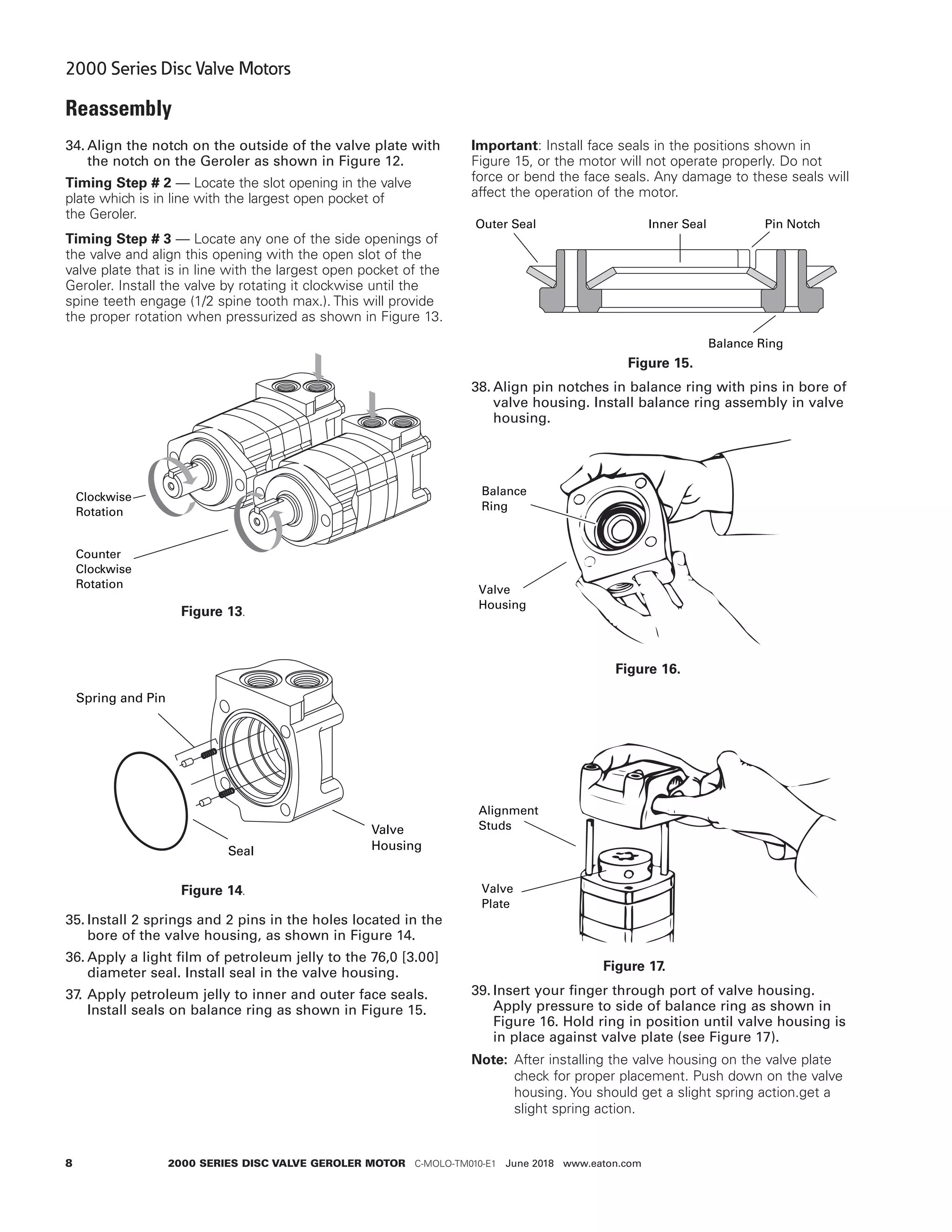 2000 Series Disc Valve Motors

Reassembly

34. Align the notch on the outside of the valve plate with the notch on the Geroler as shown in Figure 12.

Timing Step # 2 — Locate the slot opening in the valve plate which is in line with the largest open pocket of the Geroler.

Timing Step # 3 — Locate any one of the side openings of the valve and align this opening with the open slot of the valve plate that is in line with the largest open pocket of the Geroler. Install the valve by rotating it clockwise until the spine teeth engage (1/2 spine tooth max.). This will provide the proper rotation when pressurized as shown in Figure 13.

Clockwise Rotation

Counter Clockwise Rotation

Figure 13.

Spring and Pin

Seal

Valve Housing

Figure 14.

35. Install 2 springs and 2 pins in the holes located in the bore of the valve housing, as shown in Figure 14.

36. Apply a light film of petroleum jelly to the 76,0 [3.00] diameter seal. Install seal in the valve housing.

37. Apply petroleum jelly to inner and outer face seals. Install seals on balance ring as shown in Figure 15.

Important: Install face seals in the positions shown in Figure 15, or the motor will not operate properly. Do not force or bend the face seals. Any damage to these seals will affect the operation of the motor.

Outer Seal

Inner Seal

Pin Notch

Balance Ring

Figure 15.

38. Align pin notches in balance ring with pins in bore of valve housing. Install balance ring assembly in valve housing.

Balance Ring

Valve Housing

Figure 16.

Alignment Studs

Valve Plate

Figure 17.

39. Insert your finger through port of valve housing. Apply pressure to side of balance ring as shown in Figure 16. Hold ring in position until valve housing is in place against valve plate (see Figure 17).

Note: After installing the valve housing on the valve plate check for proper placement. Push down on the valve housing. You should get a slight spring action.get a slight spring action.

8 2000 SERIES DISC VALVE GEROLER MOTOR C-MOLO-TM010-E1 June 2018 www.eaton.com