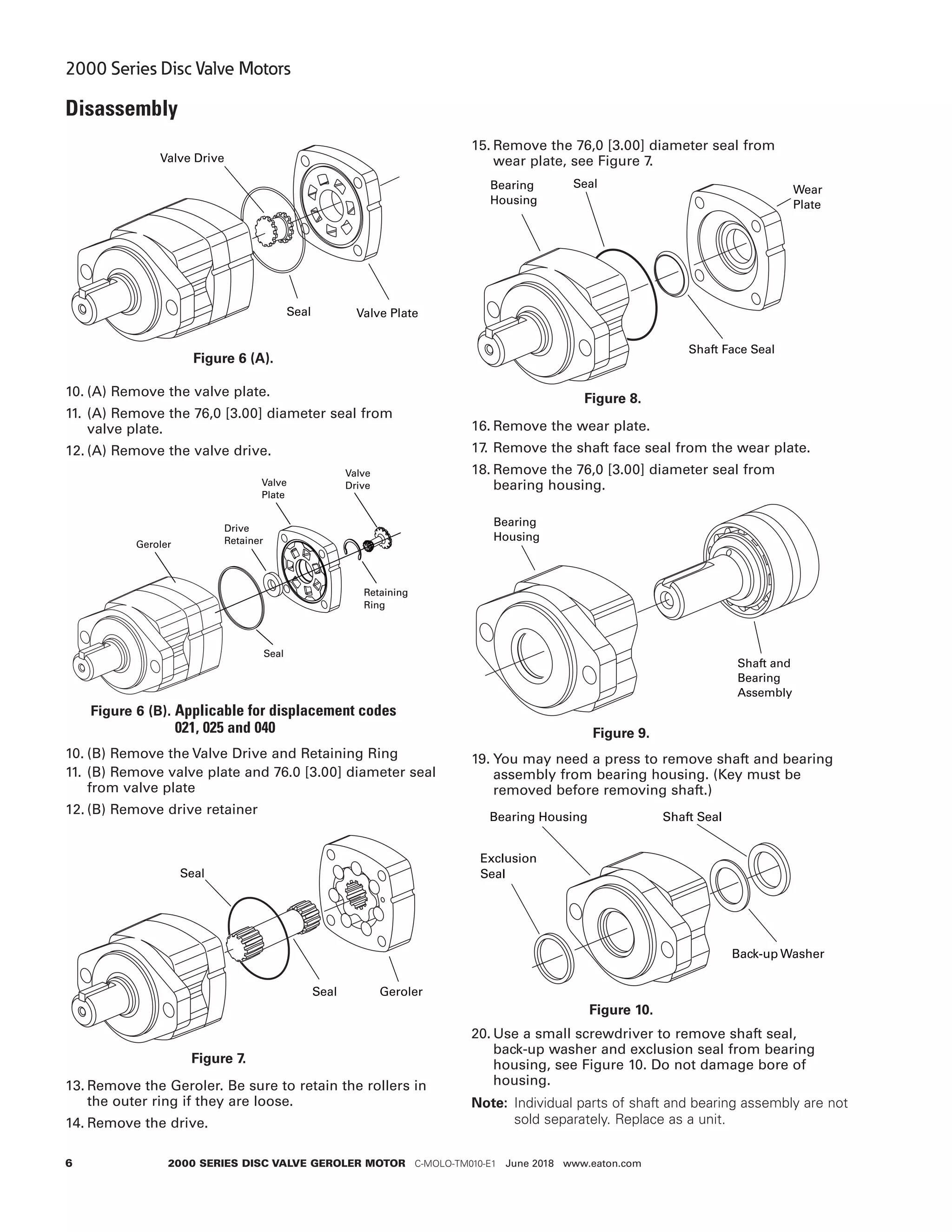 2000 Series Disc Valve Motors

Disassembly

Valve Drive

Seal

Valve Plate

Figure 6 (A).

10. (A) Remove the valve plate.

11. (A) Remove the 76,0 [3.00] diameter seal from valve plate.

12. (A) Remove the valve drive.

Valve Plate

Valve Drive

Drive Retainer

Geroler

Retaining Ring

Seal

Figure 6 (B). Applicable for displacement codes 021, 025 and 040

10. (B) Remove the Valve Drive and Retaining Ring

11. (B) Remove valve plate and 76.0 [3.00] diameter seal from valve plate

12. (B) Remove drive retainer

Seal

Seal

Geroler

Figure 7.

13. Remove the Geroler. Be sure to retain the rollers in the outer ring if they are loose.

14. Remove the drive.

15. Remove the 76,0 [3.00] diameter seal from wear plate, see Figure 7.

Bearing Housing

Seal

Wear Plate

Shaft Face Seal

Figure 8.

16. Remove the wear plate.

17. Remove the shaft face seal from the wear plate.

18. Remove the 76,0 [3.00] diameter seal from bearing housing.

Bearing Housing

Shaft and Bearing Assembly

Figure 9.

19. You may need a press to remove shaft and bearing assembly from bearing housing. (Key must be removed before removing shaft.)

Bearing Housing

Shaft Seal

Exclusion Seal

Back-up Washer

Figure 10.

20. Use a small screwdriver to remove shaft seal, back-up washer and exclusion seal from bearing housing, see Figure 10. Do not damage bore of housing.

Note: Individual parts of shaft and bearing assembly are not sold separately. Replace as a unit.

6 2000 SERIES DISC VALVE GEROLER MOTOR C-MOLO-TM010-E1 June 2018 www.eaton.com