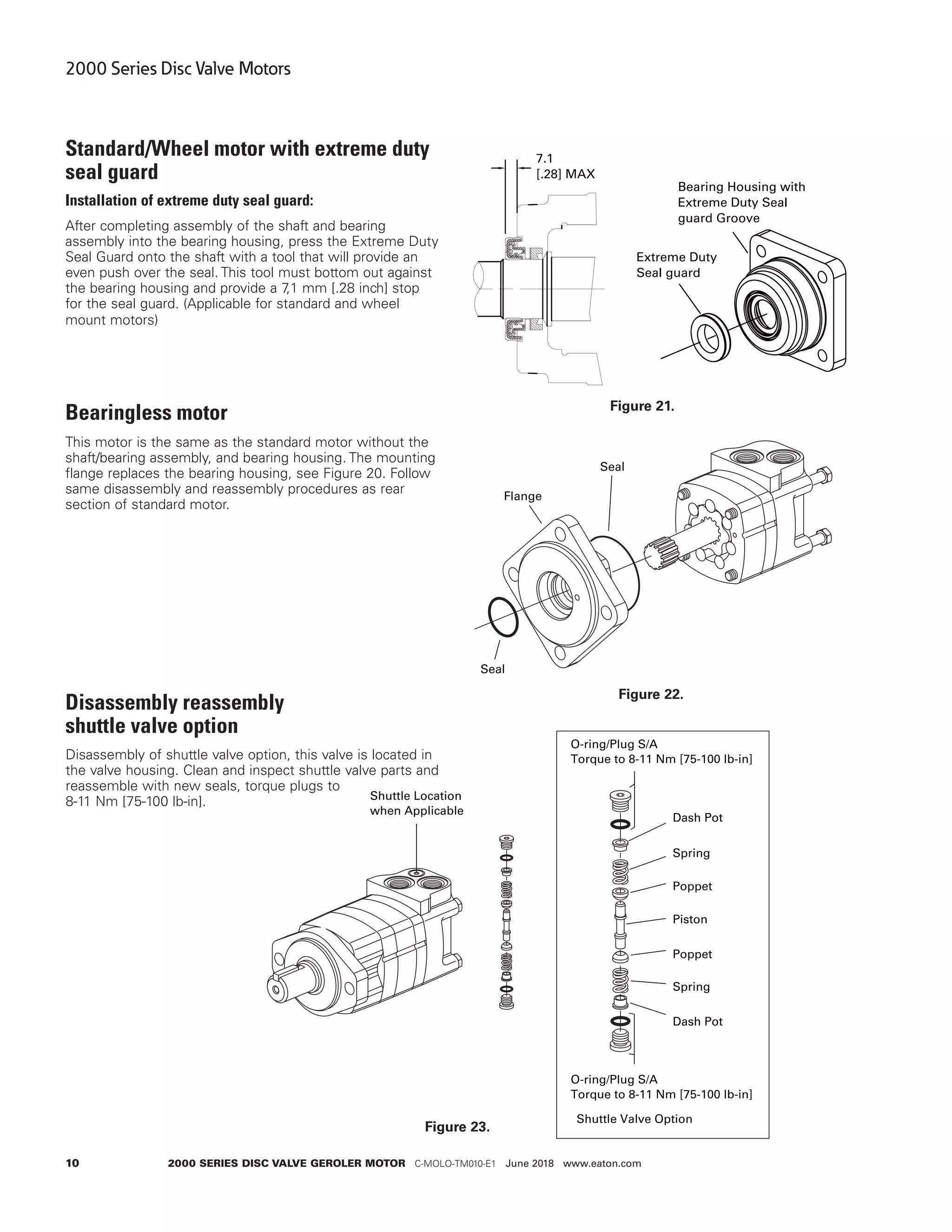 2000 Series Disc Valve Motors

Standard/Wheel motor with extreme duty seal guard

Installation of extreme duty seal guard:

After completing assembly of the shaft and bearing assembly into the bearing housing, press the Extreme Duty Seal Guard onto the shaft with a tool that will provide an even push over the seal. This tool must bottom out against the bearing housing and provide a 7,1 mm [.28 inch] stop for the seal guard. (Applicable for standard and wheel mount motors)

7.1
[.28] MAX

Bearing Housing with Extreme Duty Seal guard Groove

Extreme Duty Seal guard

Figure 21.

Bearingless motor

This motor is the same as the standard motor without the shaft/bearing assembly, and bearing housing. The mounting flange replaces the bearing housing, see Figure 20. Follow same disassembly and reassembly procedures as rear section of standard motor.

Seal

Flange

Seal

Figure 22.

Disassembly reassembly shuttle valve option

Disassembly of shuttle valve option, this valve is located in the valve housing. Clean and inspect shuttle valve parts and reassemble with new seals, torque plugs to 8-11 Nm [75-100 lb-in].

Shuttle Location when Applicable

O-ring/Plug S/A
Torque to 8-11 Nm [75-100 lb-in]

Dash Pot

Spring

Poppet

Piston

Poppet

Spring

Dash Pot

O-ring/Plug S/A
Torque to 8-11 Nm [75-100 lb-in]

Shuttle Valve Option

Figure 23.

10 2000 SERIES DISC VALVE GEROLER MOTOR C-MOLO-TM010-E1 June 2018 www.eaton.com