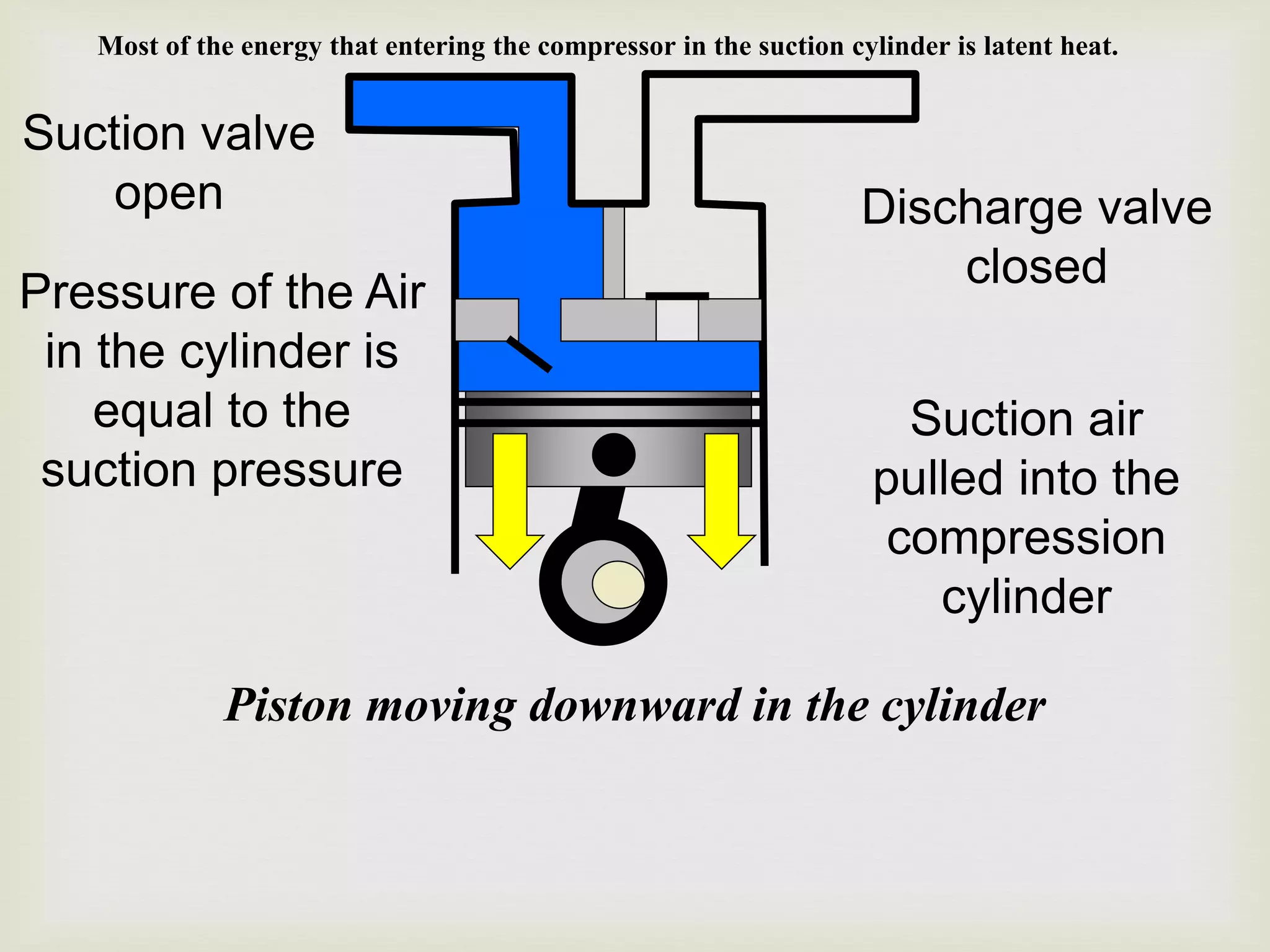 Most of the energy that entering the compressor in the suction cylinder is latent heat.

Suction valve open

Pressure of the Air in the cylinder is equal to the suction pressure

Discharge valve closed

Suction air pulled into the compression cylinder

Piston moving downward in the cylinder