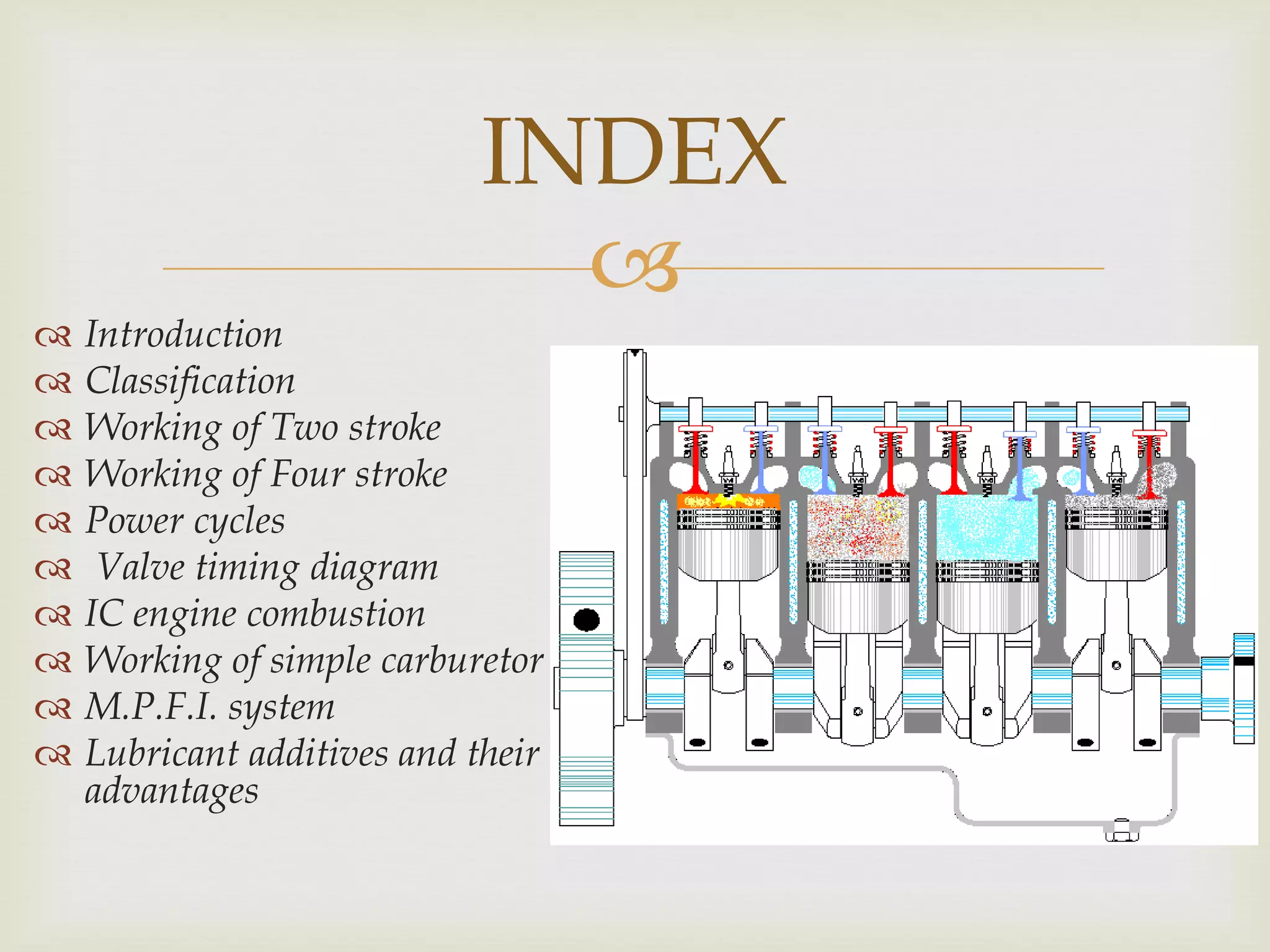 INDEX

Introduction
Classification
Working of Two stroke
Working of Four stroke
Power cycles
Valve timing diagram
IC engine combustion
Working of simple carburetor
M.P.F.I. system
Lubricant additives and their advantages