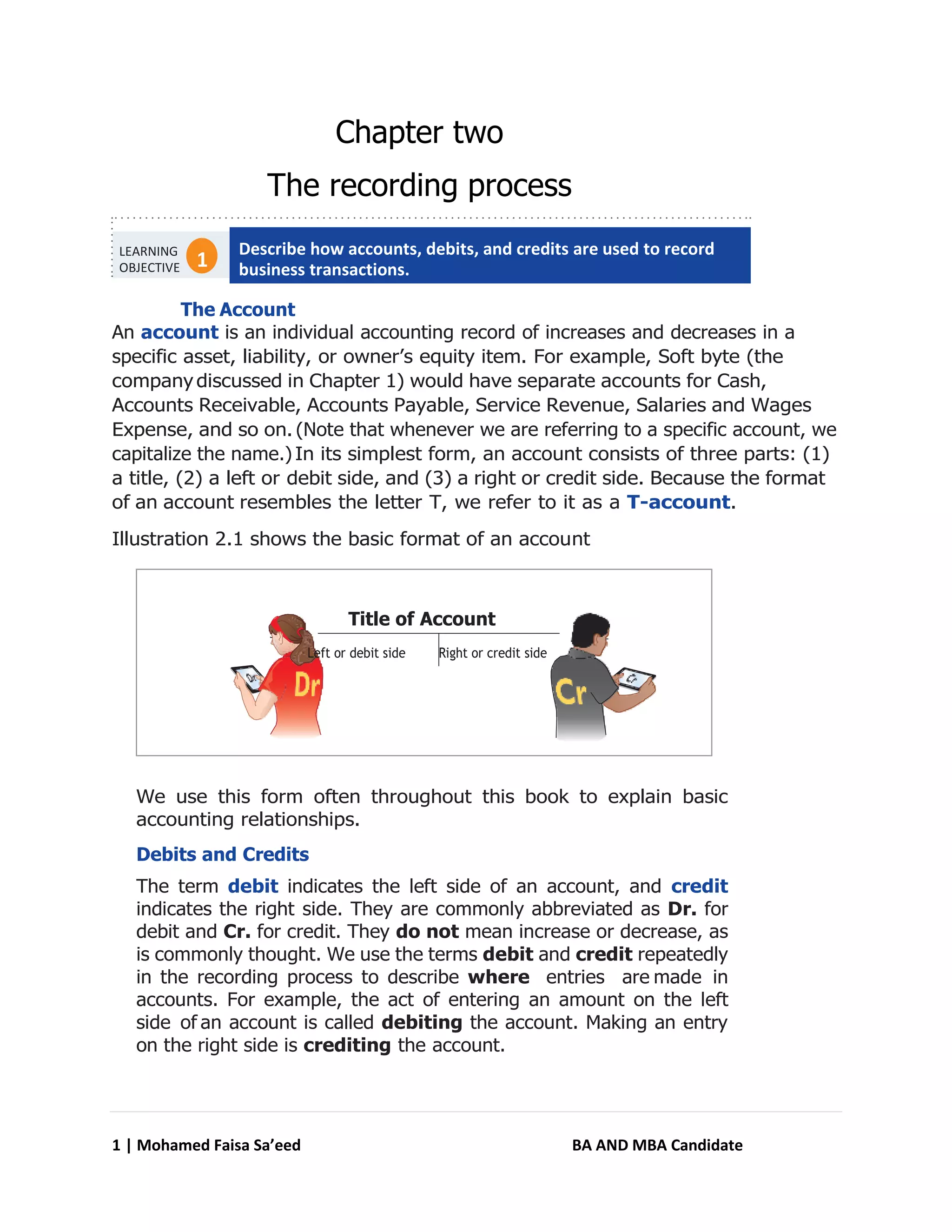 Chapter two

The recording process

LEARNING OBJECTIVE 1

Describe how accounts, debits, and credits are used to record business transactions.

The Account

An account is an individual accounting record of increases and decreases in a specific asset, liability, or owner's equity item. For example, Soft byte (the company discussed in Chapter 1) would have separate accounts for Cash, Accounts Receivable, Accounts Payable, Service Revenue, Salaries and Wages Expense, and so on. (Note that whenever we are referring to a specific account, we capitalize the name.) In its simplest form, an account consists of three parts: (1) a title, (2) a left or debit side, and (3) a right or credit side. Because the format of an account resembles the letter T, we refer to it as a T-account.

Illustration 2.1 shows the basic format of an account

Title of Account

Left or debit side

Right or credit side

Dr

Cr

We use this form often throughout this book to explain basic accounting relationships.

Debits and Credits

The term debit indicates the left side of an account, and credit indicates the right side. They are commonly abbreviated as Dr. for debit and Cr. for credit. They do not mean increase or decrease, as is commonly thought. We use the terms debit and credit repeatedly in the recording process to describe where entries are made in accounts. For example, the act of entering an amount on the left side of an account is called debiting the account. Making an entry on the right side is crediting the account.

1 | Mohamed Faisa Sa'eed

BA AND MBA Candidate