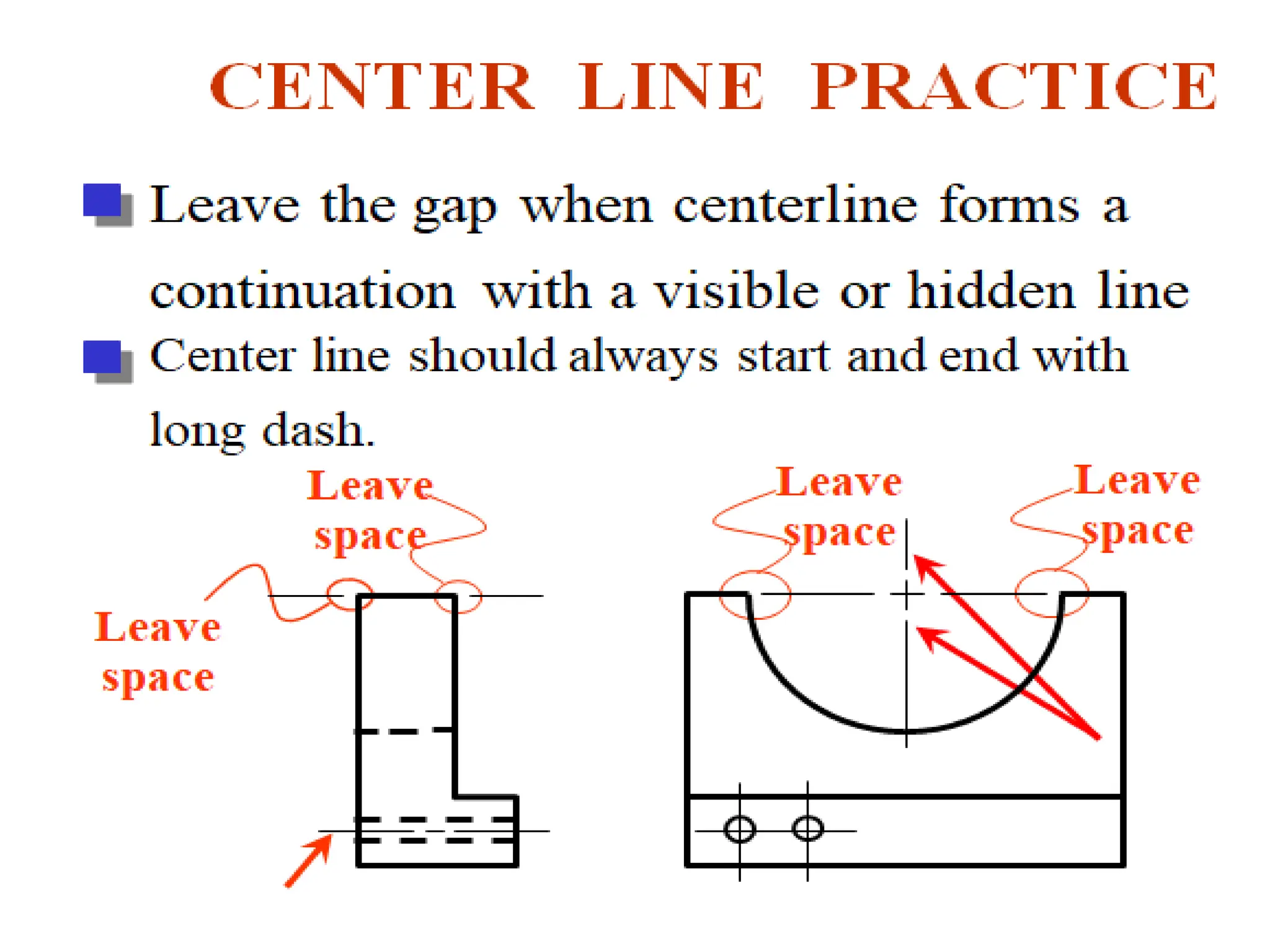 CENTER LINE PRACTICE

Leave the gap when centerline forms a continuation with a visible or hidden line

Center line should always start and end with long dash.

Leave space

Leave space

Leave space

Leave space