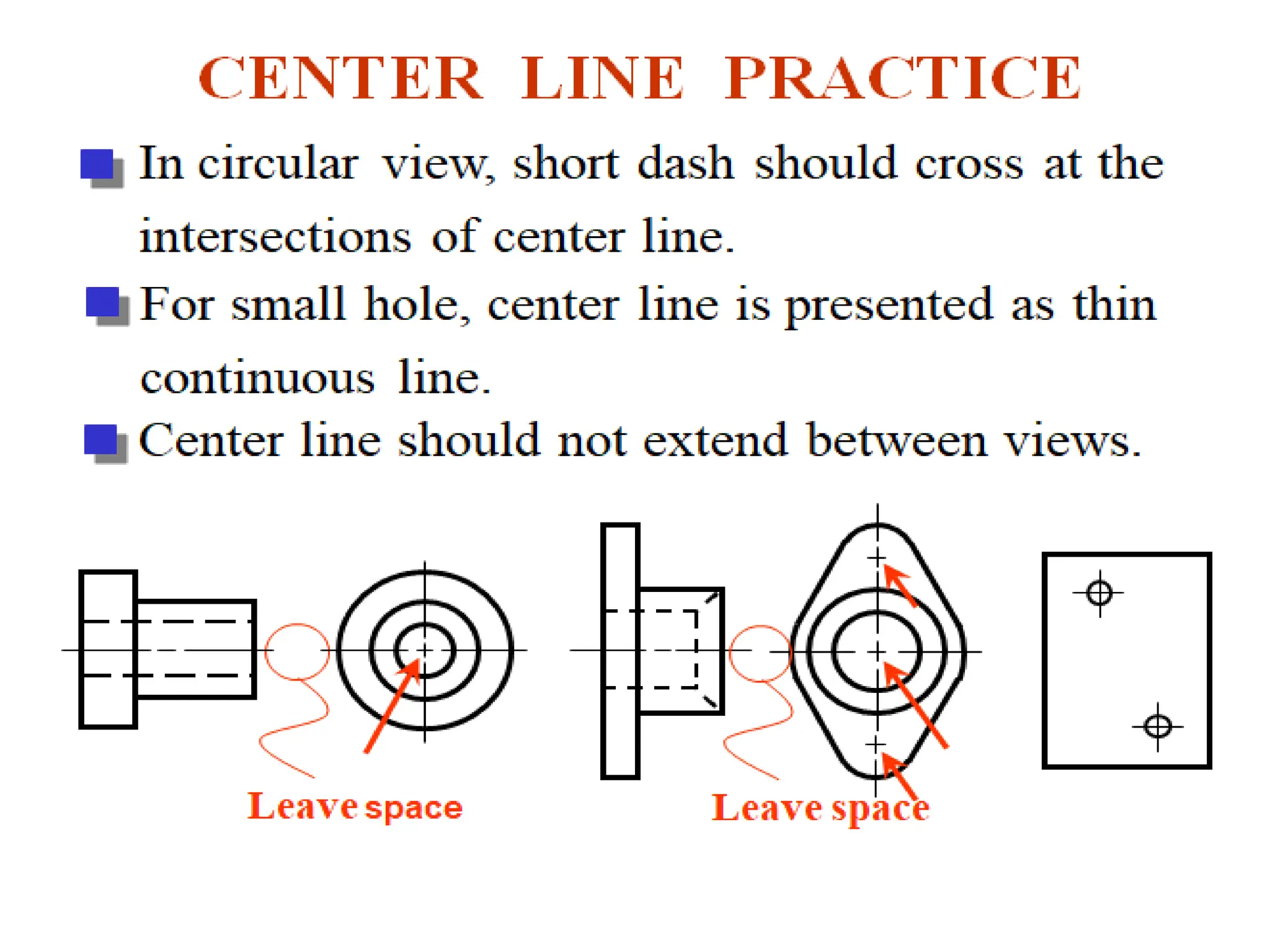 CENTER LINE PRACTICE

In circular view, short dash should cross at the intersections of center line.

For small hole, center line is presented as thin continuous line.

Center line should not extend between views.

Leave space

Leave space