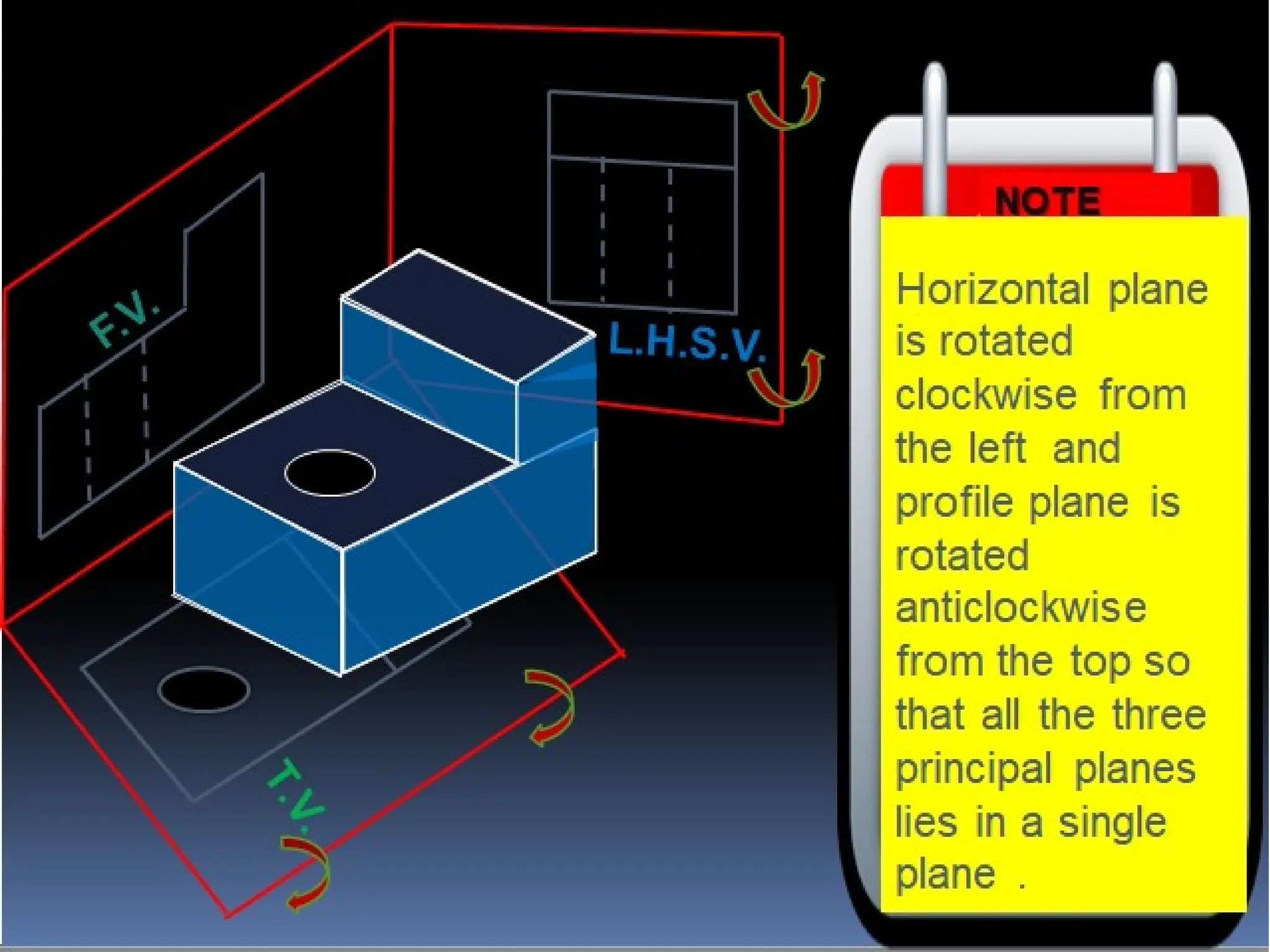 F.V.

L.H.S.V.

T.V.

NOTE

Horizontal plane is rotated clockwise from the left and profile plane is rotated anticlockwise from the top so that all the three principal planes lies in a single plane .