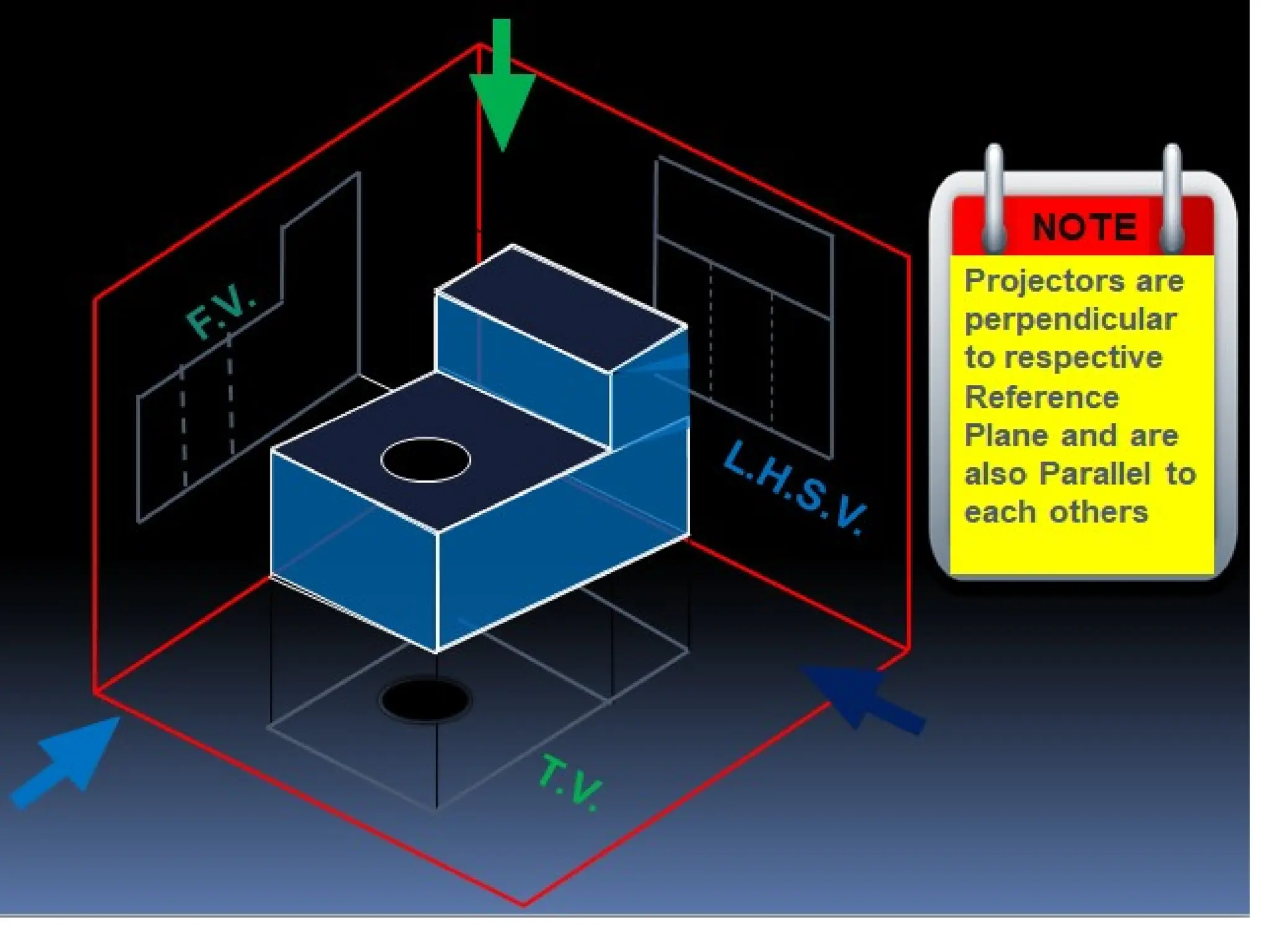 F.V.

L.H.S.V.

T.V.

NOTE

Projectors are perpendicular to respective Reference Plane and are also Parallel to each others