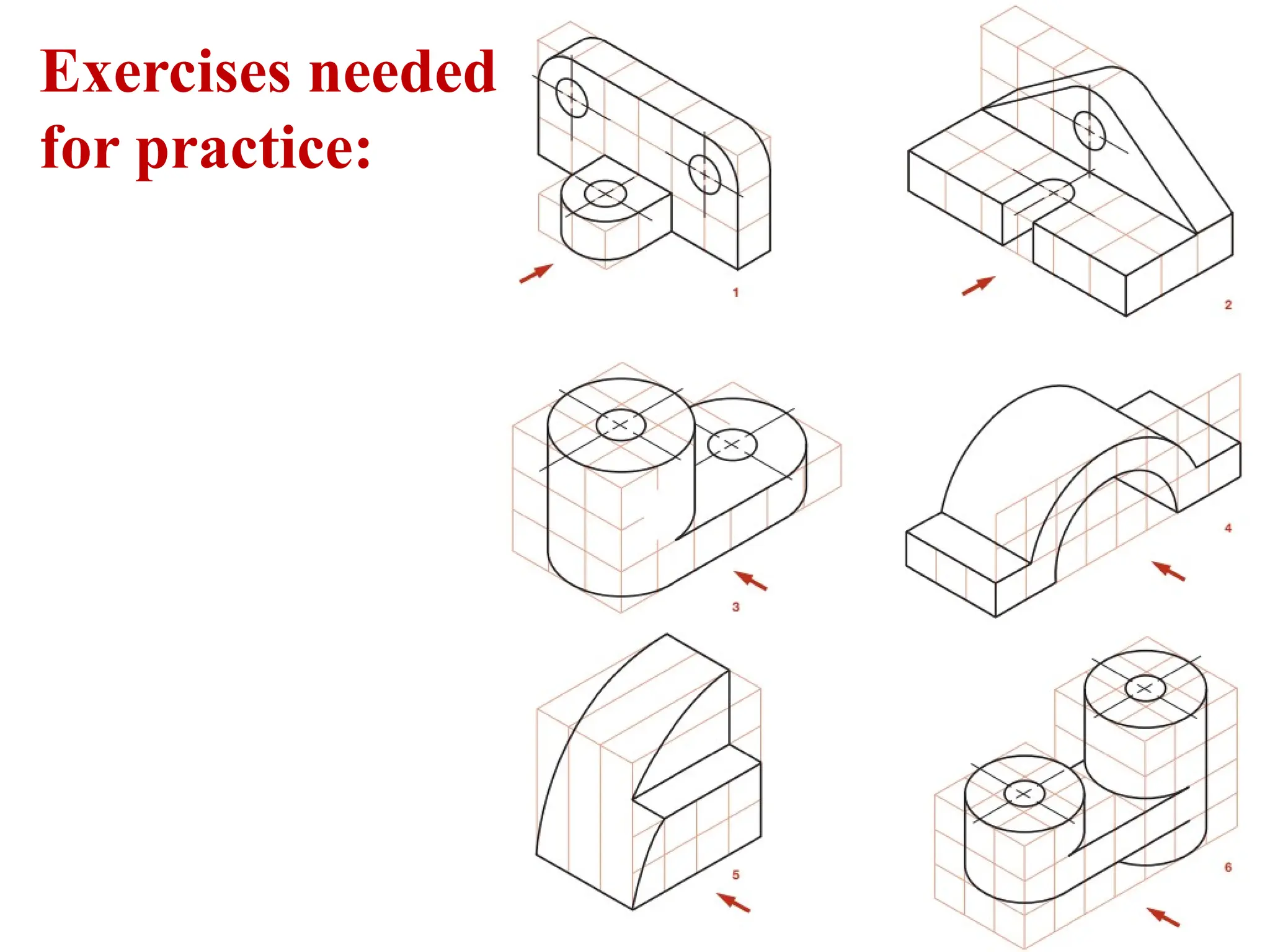 Exercises needed for practice:

1

2

3

4

5

6