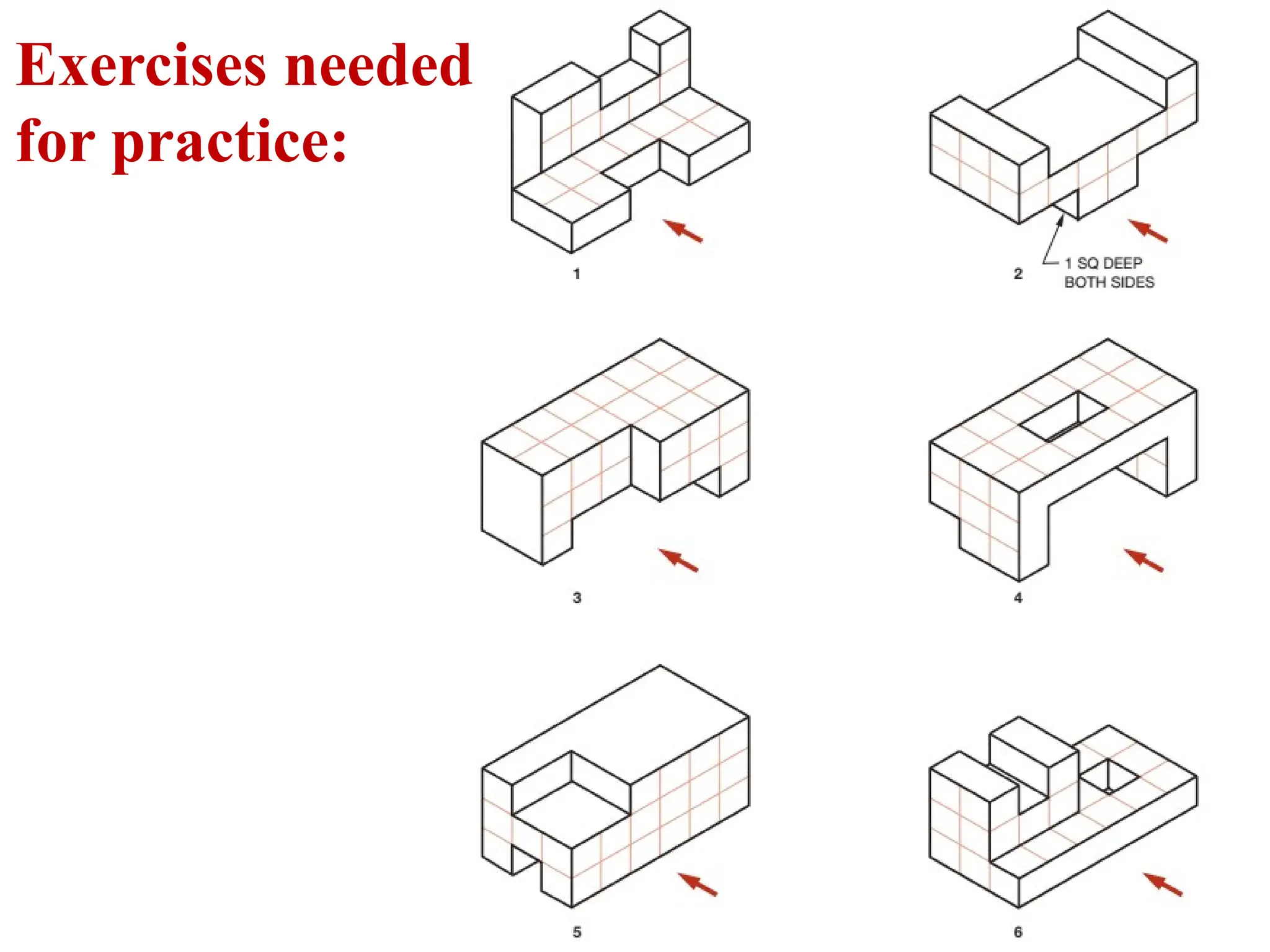 Exercises needed for practice:

1

2

1 SQ DEEP
BOTH SIDES

3

4

5

6