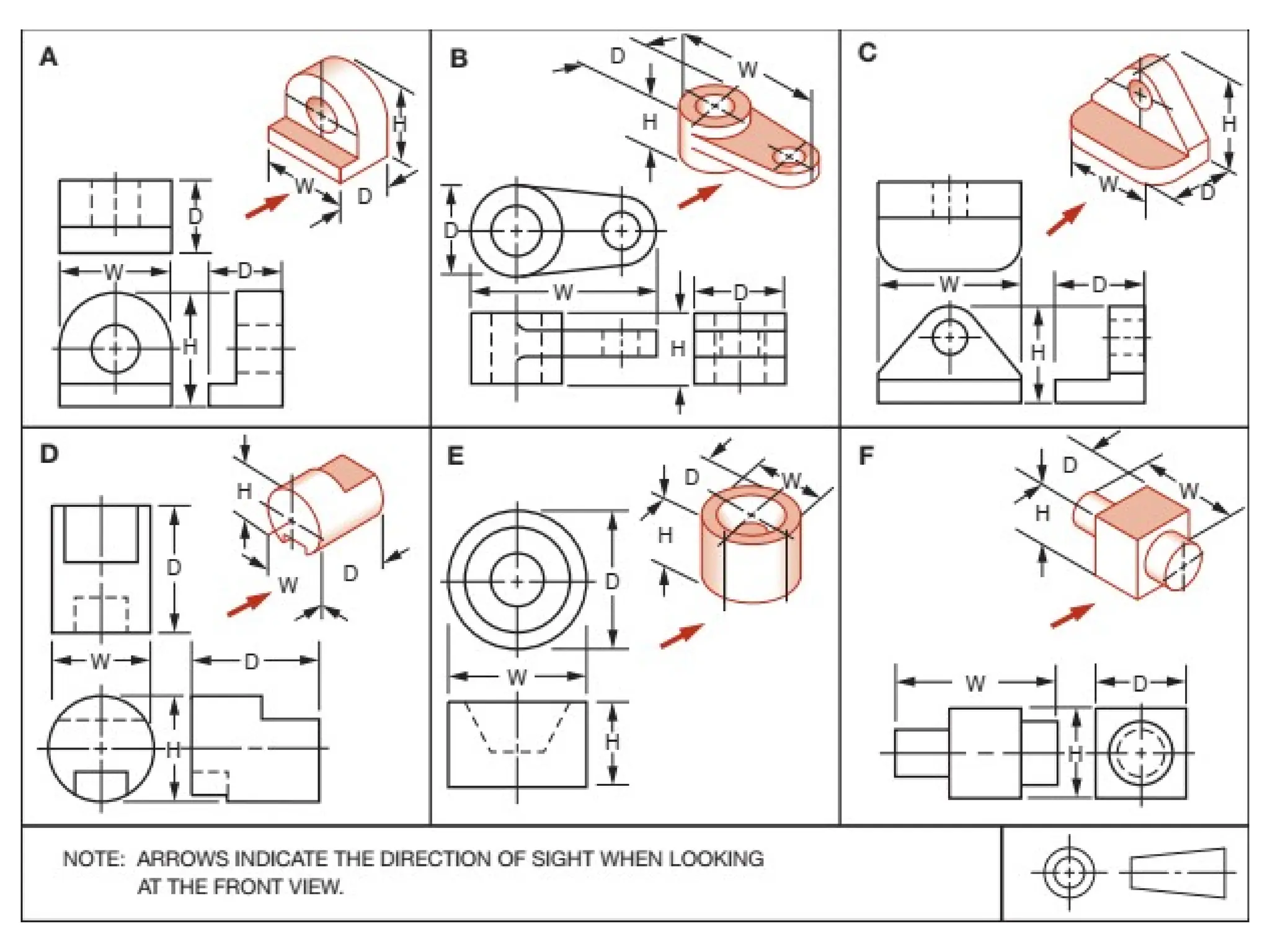 A

H
W
D
D
W
D
H

B

D
W
H
D
W
D
H

C

H
W
D
W
D
H

D

H
W
D
D
W
D
H

E

D
W
H
D
W
H

F

D
W
H
W
D
H

NOTE: ARROWS INDICATE THE DIRECTION OF SIGHT WHEN LOOKING AT THE FRONT VIEW.