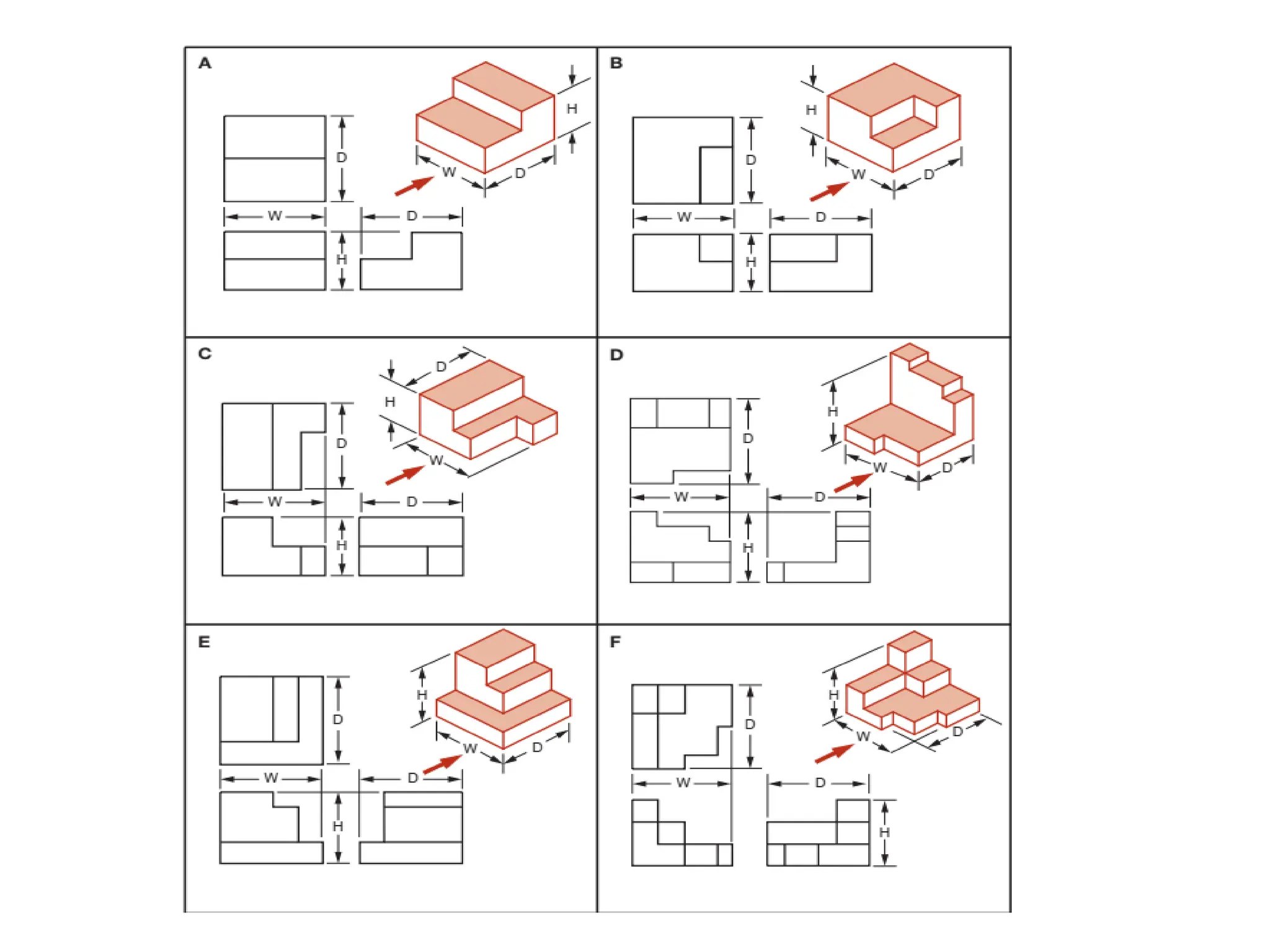 A

H

W

D

D

W

D

H

B

H

W

D

D

W

D

H

C

D

H

W

D

W

D

H

D

H

W

D

D

W

D

H

E

H

W

D

D

W

D

H

F

H

W

D

D

W

D

H