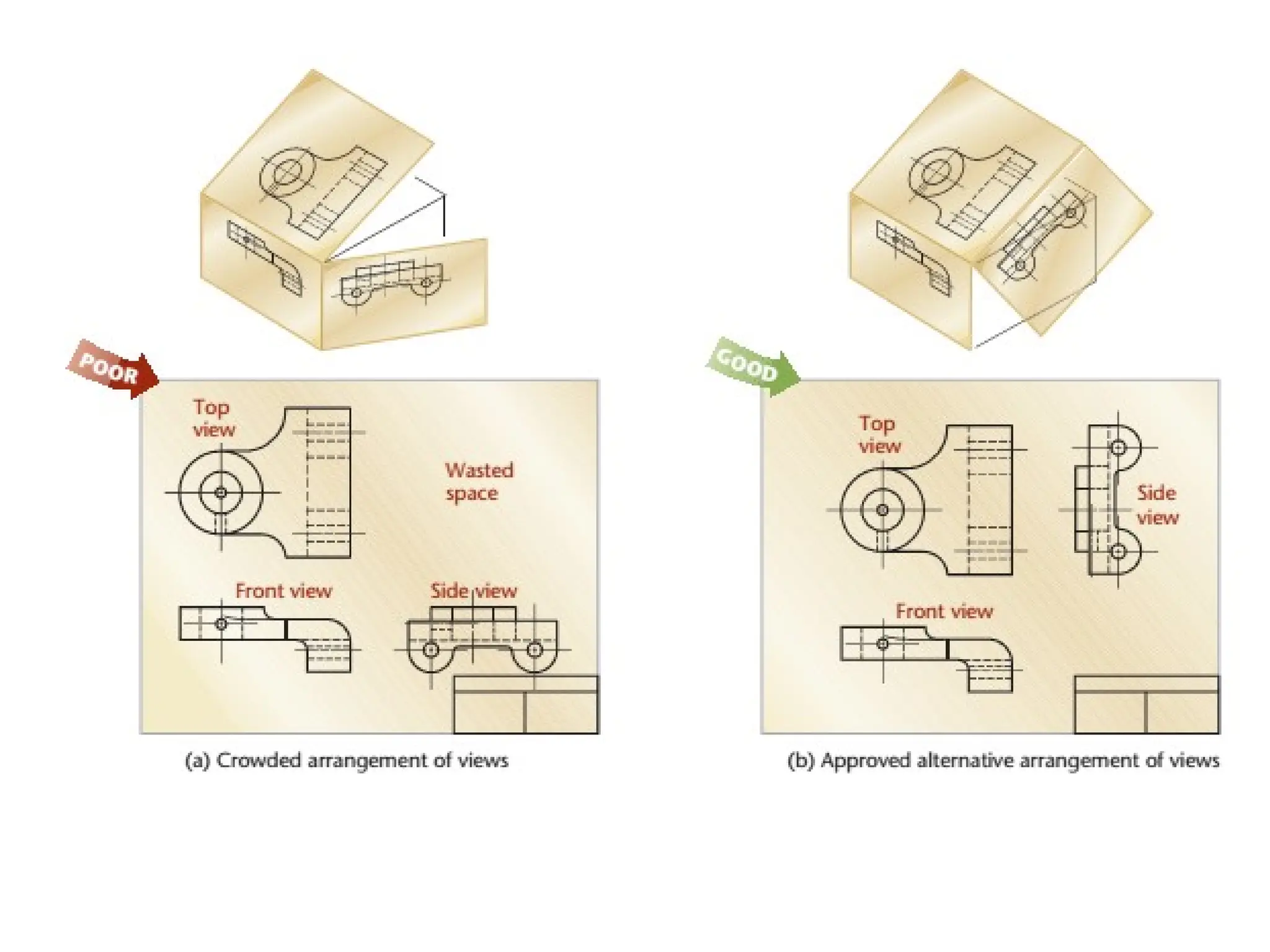 POOR

Top view

Wasted space

Front view

Side view

(a) Crowded arrangement of views

GOOD

Top view

Side view

Front view

(b) Approved alternative arrangement of views