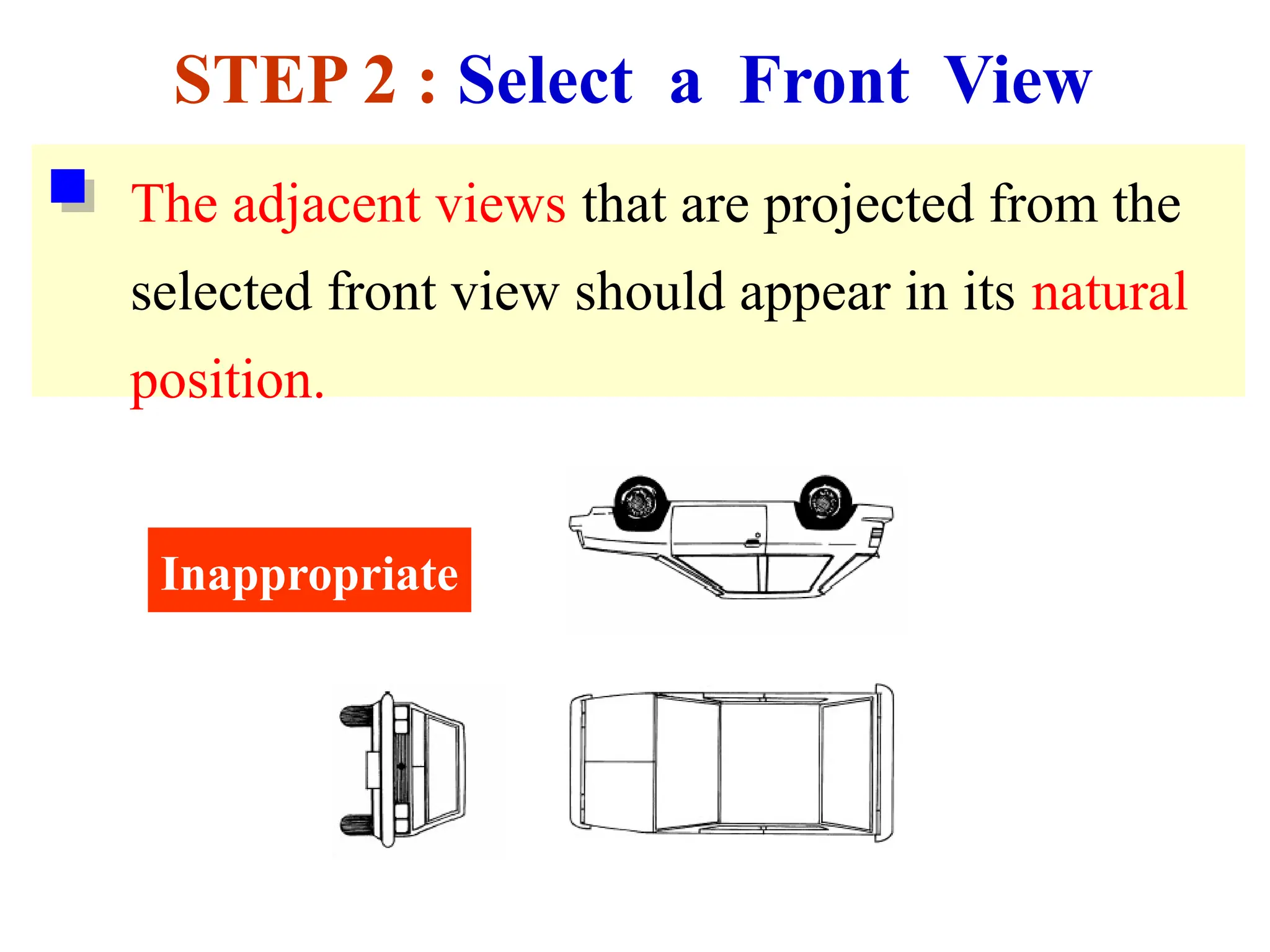 STEP 2 : Select a Front View

The adjacent views that are projected from the selected front view should appear in its natural position.

Inappropriate