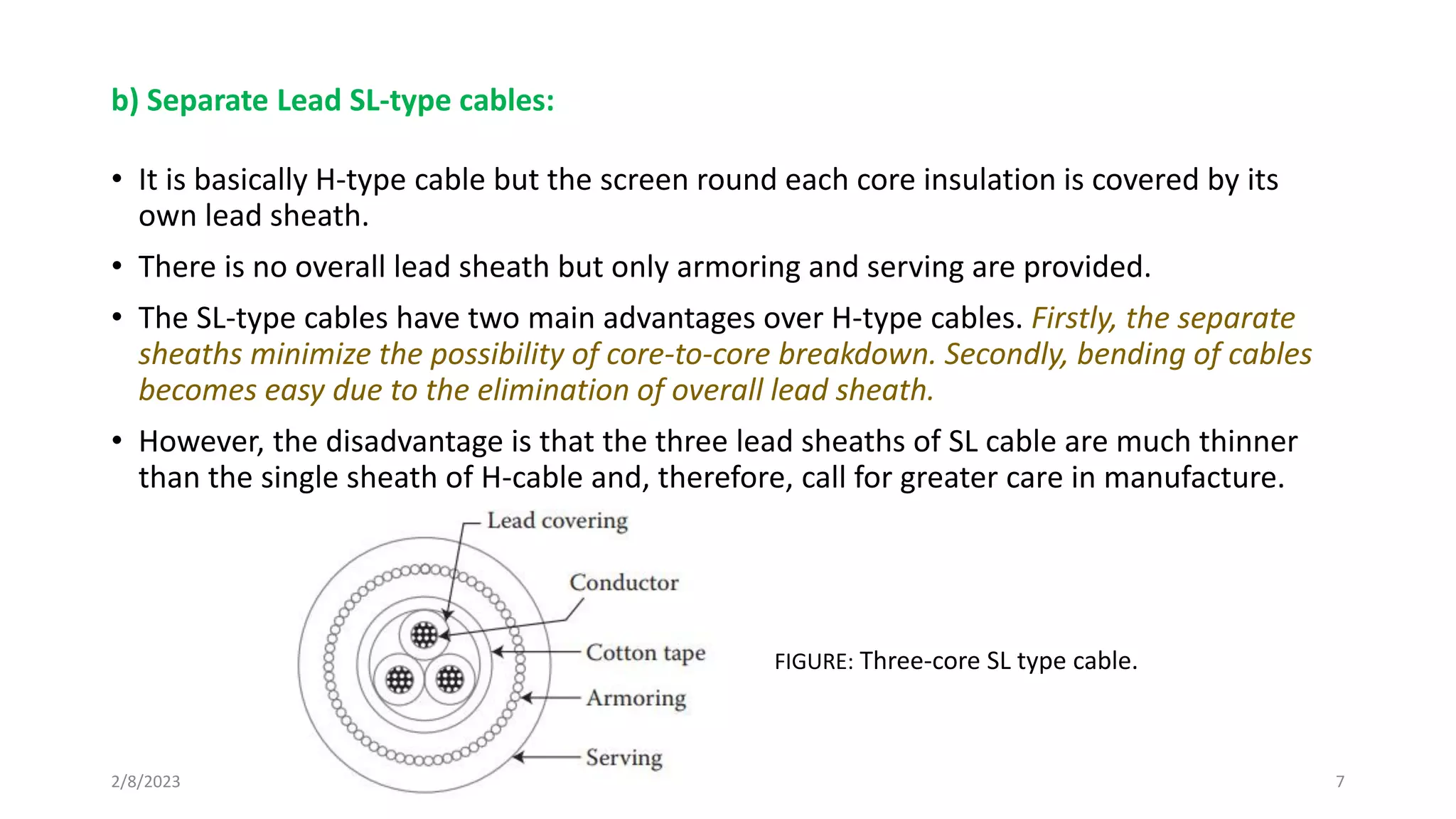 b) Separate Lead SL-type cables:

• It is basically H-type cable but the screen round each core insulation is covered by its own lead sheath.

• There is no overall lead sheath but only armoring and serving are provided.

• The SL-type cables have two main advantages over H-type cables. Firstly, the separate sheaths minimize the possibility of core-to-core breakdown. Secondly, bending of cables becomes easy due to the elimination of overall lead sheath.

• However, the disadvantage is that the three lead sheaths of SL cable are much thinner than the single sheath of H-cable and, therefore, call for greater care in manufacture.

Lead covering
Conductor
Cotton tape
Armoring
Serving

FIGURE: Three-core SL type cable.

2/8/2023

7