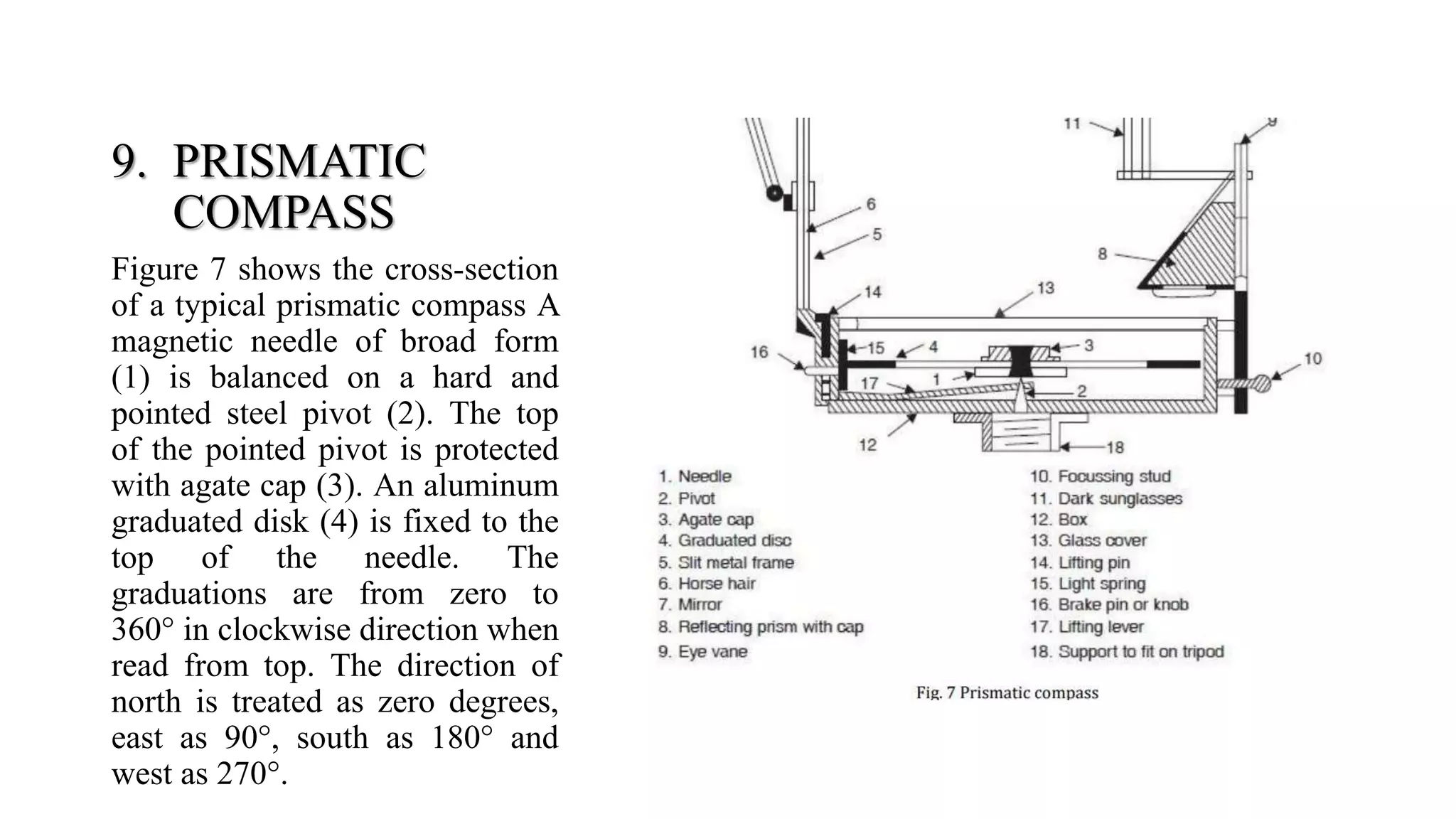 9. PRISMATIC COMPASS

Figure 7 shows the cross-section of a typical prismatic compass A magnetic needle of broad form (1) is balanced on a hard and pointed steel pivot (2). The top of the pointed pivot is protected with agate cap (3). An aluminum graduated disk (4) is fixed to the top of the needle. The graduations are from zero to 360° in clockwise direction when read from top. The direction of north is treated as zero degrees, east as 90°, south as 180° and west as 270°.

11
9
6
5
8
14
13
16
15
4
3
10
17
1
2
12
18

1. Needle
2. Pivot
3. Agate cap
4. Graduated disc
5. Slit metal frame
6. Horse hair
7. Mirror
8. Reflecting prism with cap
9. Eye vane

10. Focussing stud
11. Dark sunglasses
12. Box
13. Glass cover
14. Lifting pin
15. Light spring
16. Brake pin or knob
17. Lifting lever
18. Support to fit on tripod

Fig. 7 Prismatic compass