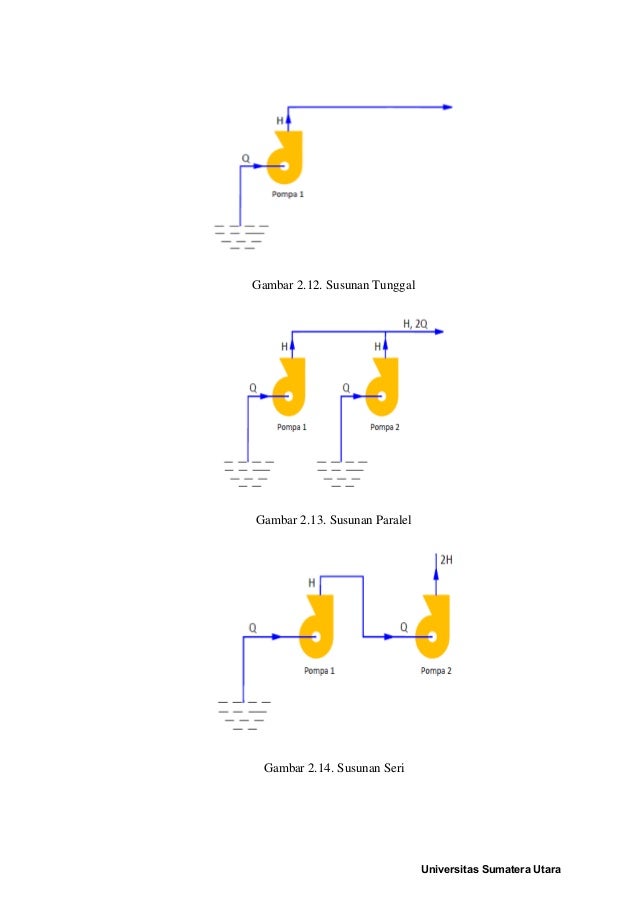 H
Q
Pompa 1

Gambar 2.12. Susunan Tunggal

H, 2Q
H
H
Q
Q
Pompa 1
Pompa 2

Gambar 2.13. Susunan Paralel

2H
H
Q
Q
Pompa 1
Pompa 2

Gambar 2.14. Susunan Seri

Universitas Sumatera Utara