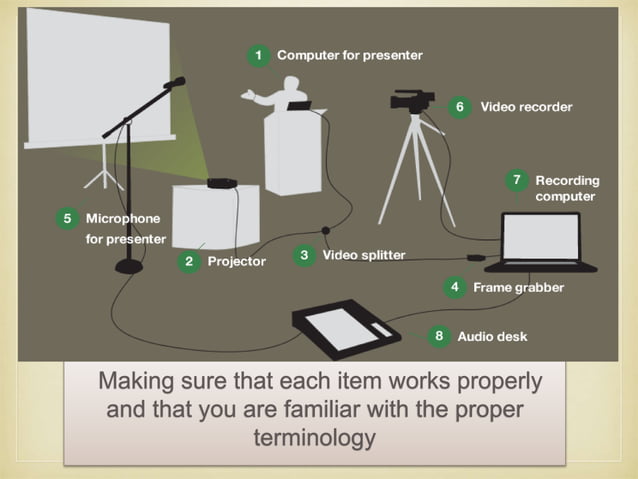 1 Computer for presenter

6 Video recorder

7 Recording computer

5 Microphone for presenter

2 Projector

3 Video splitter

4 Frame grabber

8 Audio desk

Making sure that each item works properly and that you are familiar with the proper terminology