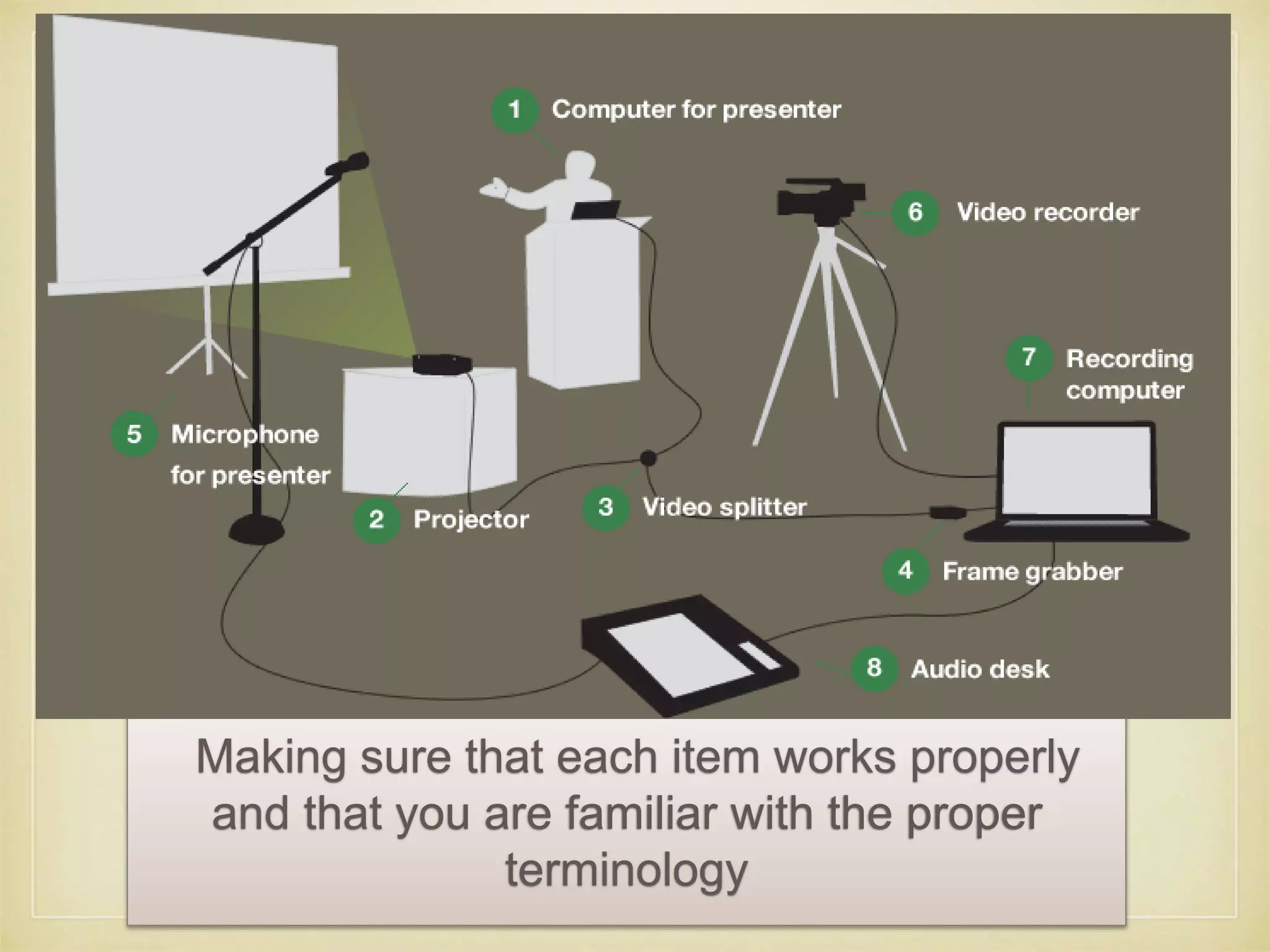 1 Computer for presenter

6 Video recorder

7 Recording computer

5 Microphone for presenter

2 Projector

3 Video splitter

4 Frame grabber

8 Audio desk

Making sure that each item works properly and that you are familiar with the proper terminology